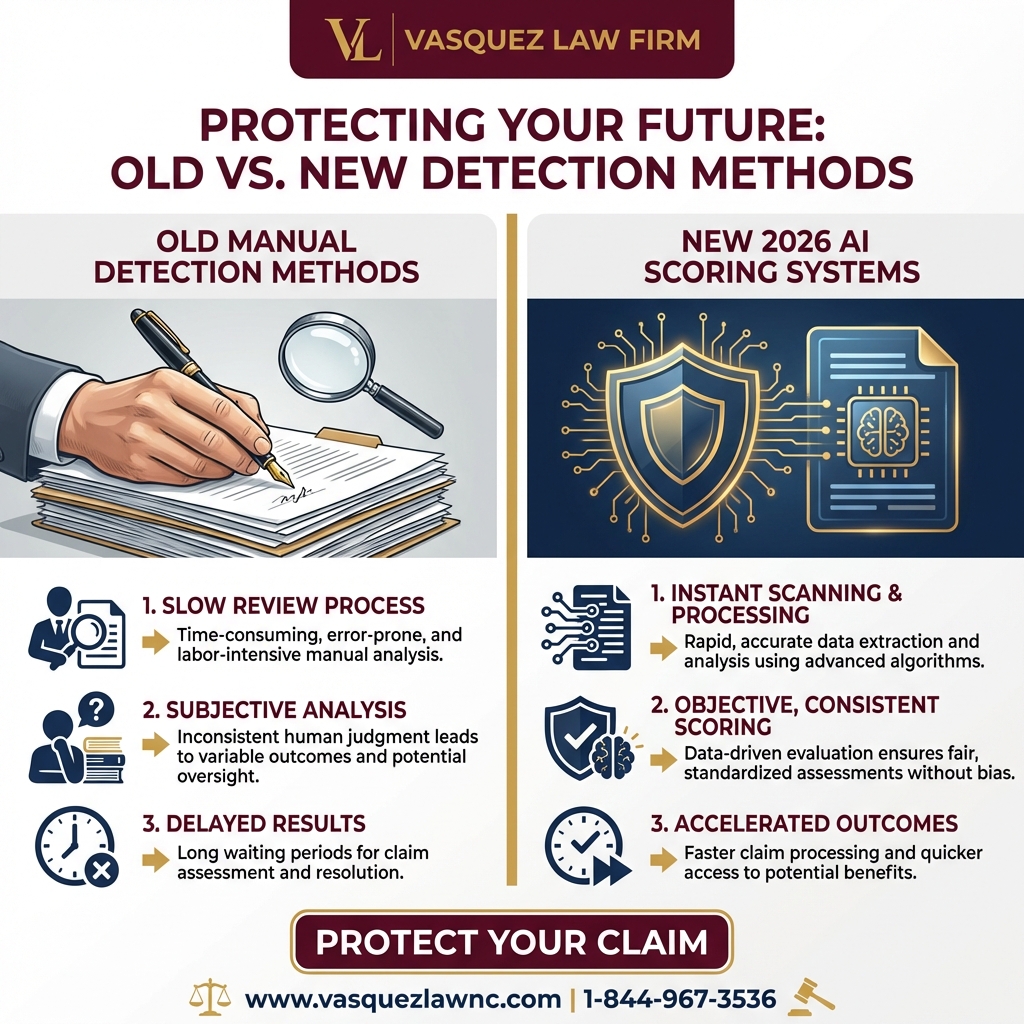 VL | VASQUEZ LAW FIRM

PROTECTING YOUR FUTURE: OLD VS. NEW DETECTION METHODS

OLD MANUAL DETECTION METHODS

1. SLOW REVIEW PROCESS
Time-consuming, error-prone, and labor-intensive manual analysis.

2. SUBJECTIVE ANALYSIS
Inconsistent human judgment leads to variable outcomes and potential oversight.

3. DELAYED RESULTS
Long waiting periods for claim assessment and resolution.

NEW 2026 AI SCORING SYSTEMS

1. INSTANT SCANNING & PROCESSING
Rapid, accurate data extraction and analysis using advanced algorithms.

2. OBJECTIVE, CONSISTENT SCORING
Data-driven evaluation ensures fair, standardized assessments without bias.

3. ACCELERATED OUTCOMES
Faster claim processing and quicker access to potential benefits.

PROTECT YOUR CLAIM

www.vasquezlawnc.com | 1-844-967-3536