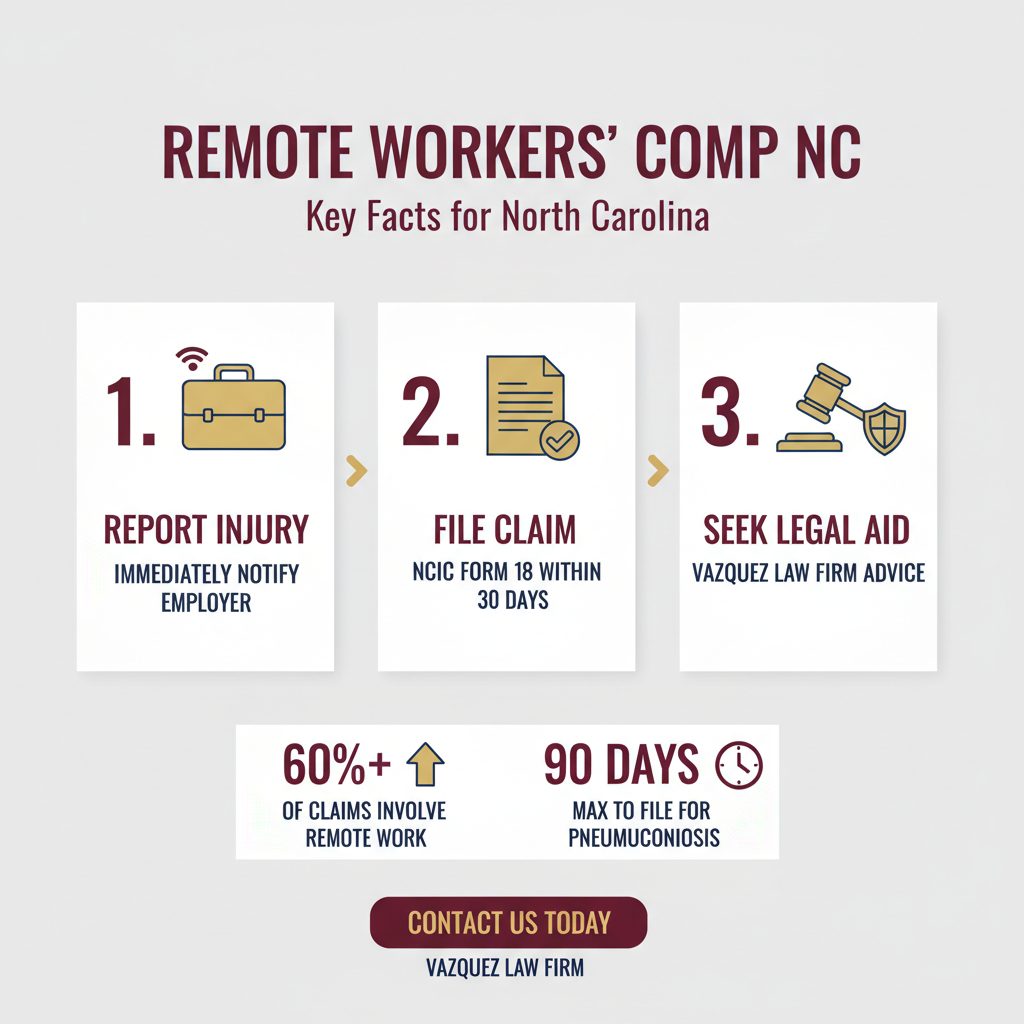 REMOTE WORKERS' COMP NC

Key Facts for North Carolina

1.

REPORT INJURY

IMMEDIATELY NOTIFY EMPLOYER

2.

FILE CLAIM

NCIC FORM 18 WITHIN 30 DAYS

3.

SEEK LEGAL AID

VAZQUEZ LAW FIRM ADVICE

60%+

OF CLAIMS INVOLVE REMOTE WORK

90 DAYS

MAX TO FILE FOR PNEUMUCONIOSIS

CONTACT US TODAY

VAZQUEZ LAW FIRM