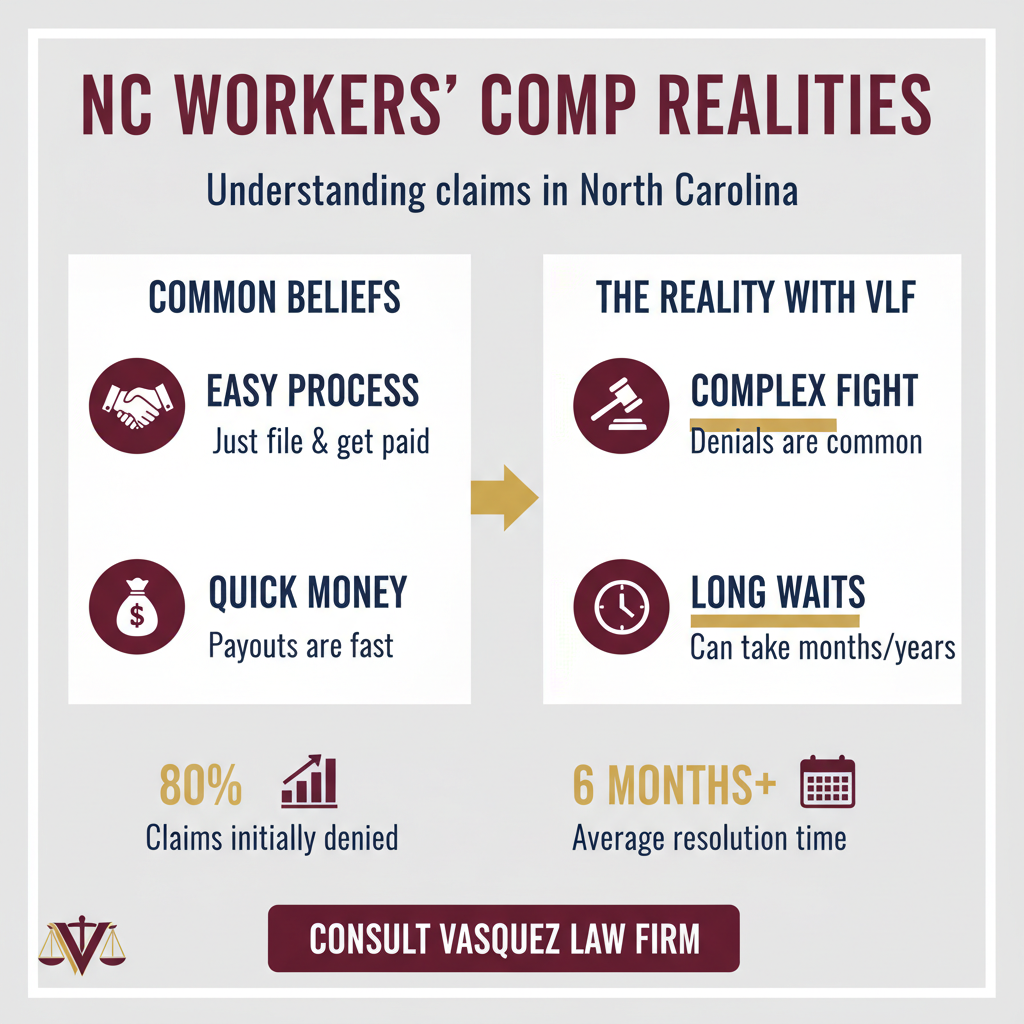 NC WORKERS' COMP REALITIES

Understanding claims in North Carolina

COMMON BELIEFS

EASY PROCESS
Just file & get paid

QUICK MONEY
Payouts are fast

THE REALITY WITH VLF

COMPLEX FIGHT
Denials are common

LONG WAITS
Can take months/years

80%
Claims initially denied

6 MONTHS+
Average resolution time

CONSULT VASQUEZ LAW FIRM