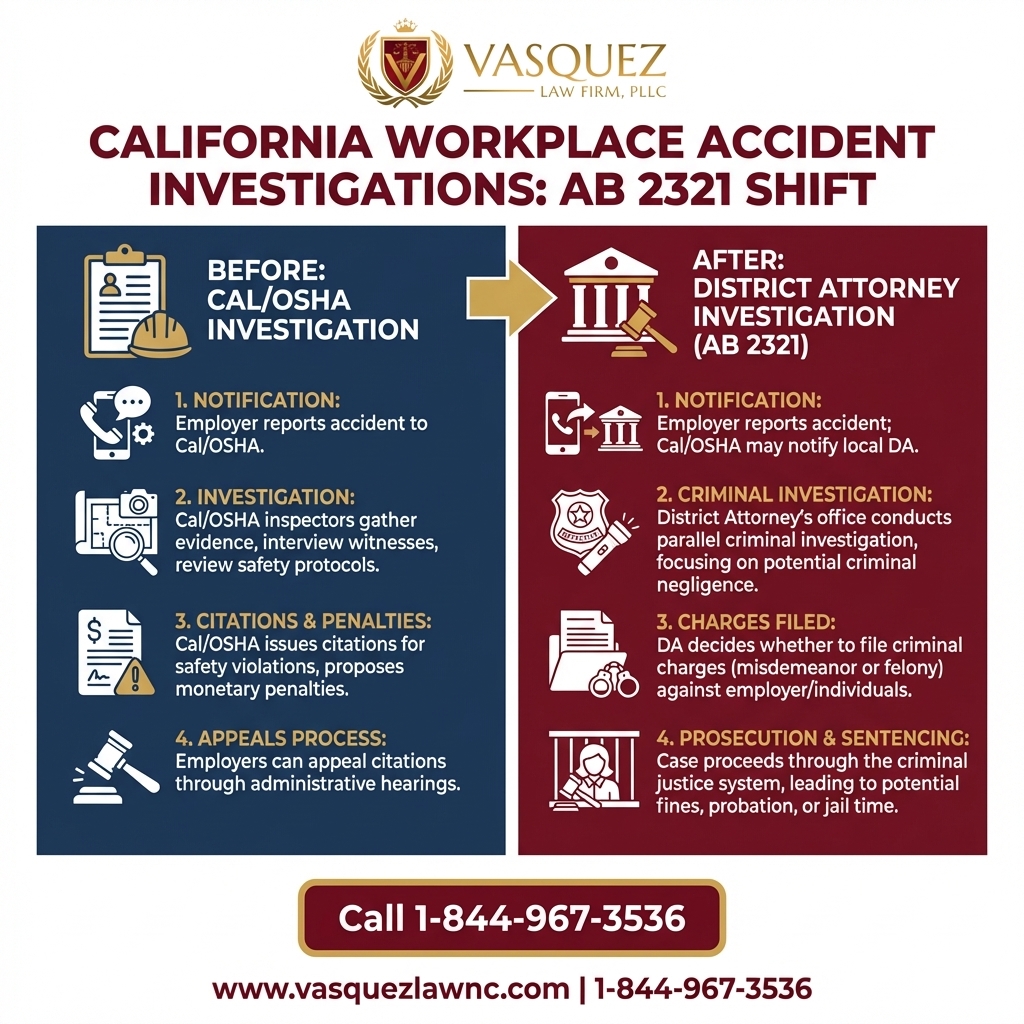 VASQUEZ
LAW FIRM, PLLC

CALIFORNIA WORKPLACE ACCIDENT INVESTIGATIONS: AB 2321 SHIFT

BEFORE: CAL/OSHA INVESTIGATION

1. NOTIFICATION:
Employer reports accident to Cal/OSHA.

2. INVESTIGATION:
Cal/OSHA inspectors gather evidence, interview witnesses, review safety protocols.

3. CITATIONS & PENALTIES:
Cal/OSHA issues citations for safety violations, proposes monetary penalties.

4. APPEALS PROCESS:
Employers can appeal citations through administrative hearings.

AFTER: DISTRICT ATTORNEY INVESTIGATION (AB 2321)

1. NOTIFICATION:
Employer reports accident; Cal/OSHA may notify local DA.

2. CRIMINAL INVESTIGATION:
District Attorney's office conducts parallel criminal investigation, focusing on potential criminal negligence.

3. CHARGES FILED:
DA decides whether to file criminal charges (misdemeanor or felony) against employer/individuals.

4. PROSECUTION & SENTENCING:
Case proceeds through the criminal justice system, leading to potential fines, probation, or jail time.

Call 1-844-967-3536

www.vasquezlawnc.com | 1-844-967-3536