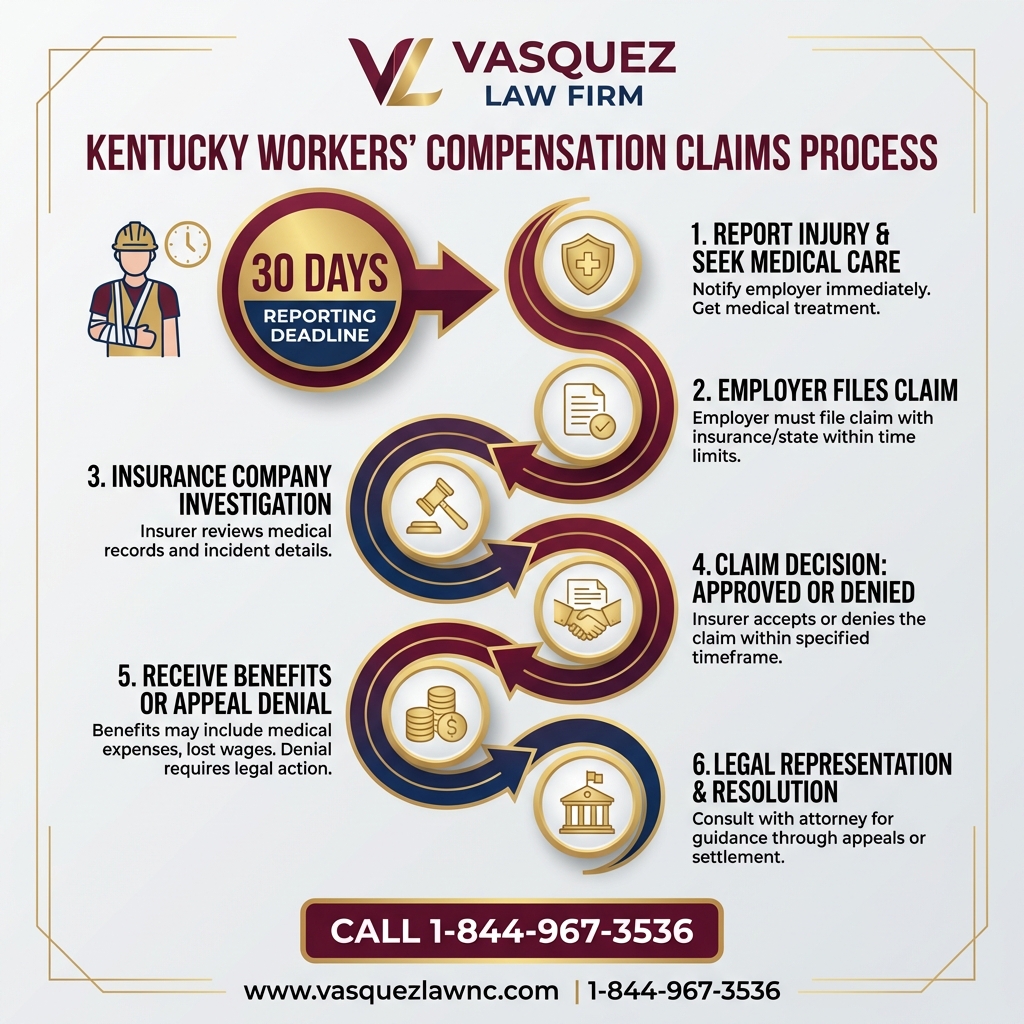 VL VASQUEZ LAW FIRM

KENTUCKY WORKERS' COMPENSATION CLAIMS PROCESS

30 DAYS
REPORTING DEADLINE

1. REPORT INJURY & SEEK MEDICAL CARE
Notify employer immediately. Get medical treatment.

2. EMPLOYER FILES CLAIM
Employer must file claim with insurance/state within time limits.

3. INSURANCE COMPANY INVESTIGATION
Insurer reviews medical records and incident details.

4. CLAIM DECISION: APPROVED OR DENIED
Insurer accepts or denies the claim within specified timeframe.

5. RECEIVE BENEFITS OR APPEAL DENIAL
Benefits may include medical expenses, lost wages. Denial requires legal action.

6. LEGAL REPRESENTATION & RESOLUTION
Consult with attorney for guidance through appeals or settlement.

CALL 1-844-967-3536

www.vasquezlawnc.com | 1-844-967-3536