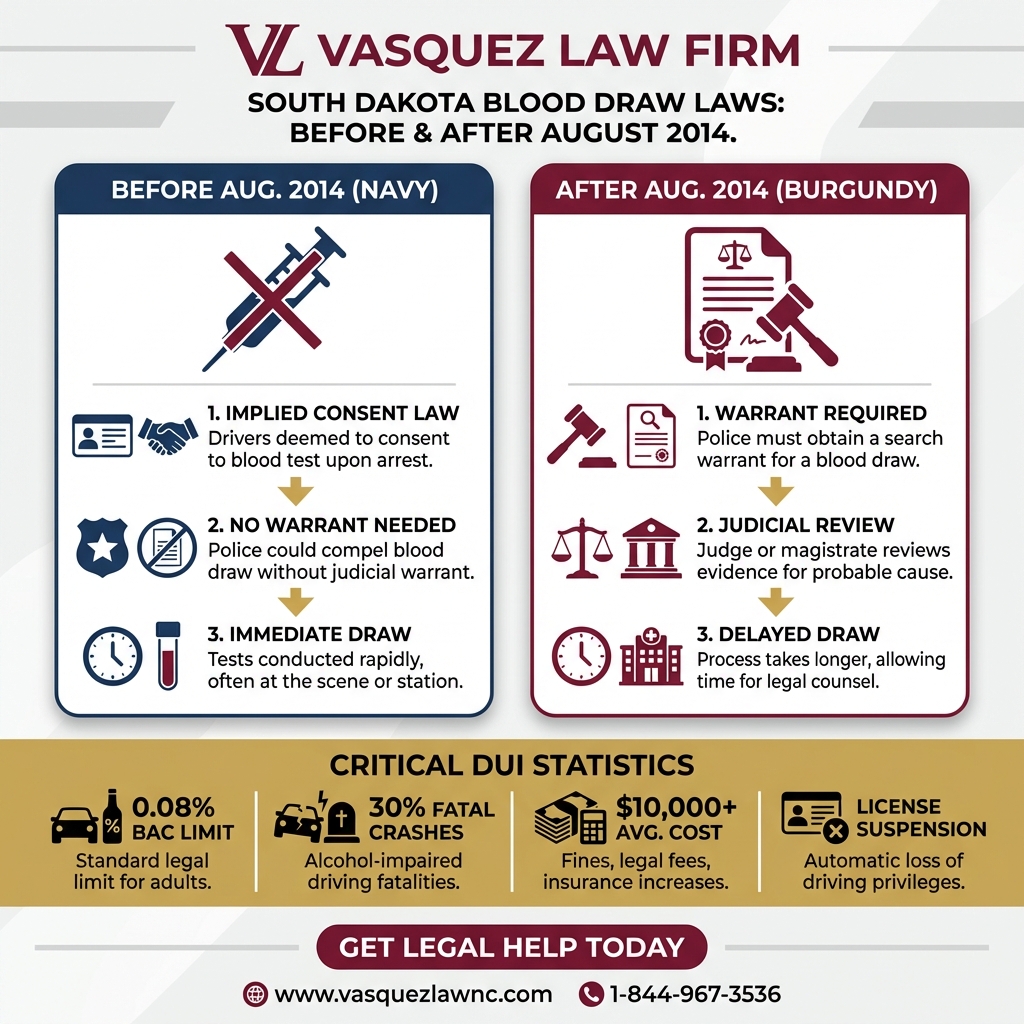 VL VASQUEZ LAW FIRM

SOUTH DAKOTA BLOOD DRAW LAWS: BEFORE & AFTER AUGUST 2014.

BEFORE AUG. 2014 (NAVY)

1. IMPLIED CONSENT LAW
Drivers deemed to consent to blood test upon arrest.

2. NO WARRANT NEEDED
Police could compel blood draw without judicial warrant.

3. IMMEDIATE DRAW
Tests conducted rapidly, often at the scene or station.

AFTER AUG. 2014 (BURGUNDY)

1. WARRANT REQUIRED
Police must obtain a search warrant for a blood draw.

2. JUDICIAL REVIEW
Judge or magistrate reviews evidence for probable cause.

3. DELAYED DRAW
Process takes longer, allowing time for legal counsel.

CRITICAL DUI STATISTICS

0.08% BAC LIMIT
Standard legal limit for adults.

30% FATAL CRASHES
Alcohol-impaired driving fatalities.

$10,000+ AVG. COST
Fines, legal fees, insurance increases.

LICENSE SUSPENSION
Automatic loss of driving privileges.

GET LEGAL HELP TODAY

www.vasquezlawnc.com 1-844-967-3536