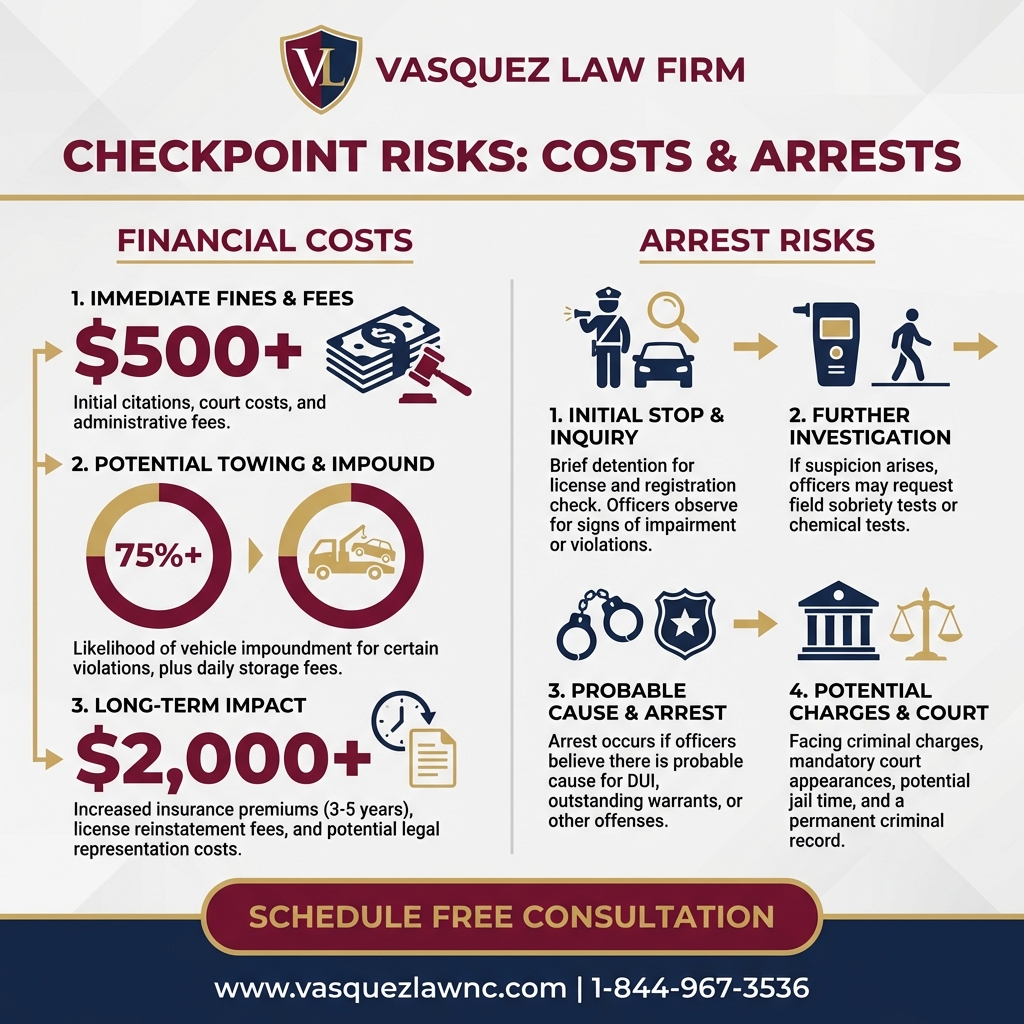 VL VASQUEZ LAW FIRM

CHECKPOINT RISKS: COSTS & ARRESTS

FINANCIAL COSTS

1. IMMEDIATE FINES & FEES

$500+

Initial citations, court costs, and administrative fees.

2. POTENTIAL TOWING & IMPOUND

75%+

Likelihood of vehicle impoundment for certain violations, plus daily storage fees.

3. LONG-TERM IMPACT

$2,000+

Increased insurance premiums (3-5 years), license reinstatement fees, and potential legal representation costs.

ARREST RISKS

1. INITIAL STOP & INQUIRY

Brief detention for license and registration check. Officers observe for signs of impairment or violations.

2. FURTHER INVESTIGATION

If suspicion arises, officers may request field sobriety tests or chemical tests.

3. PROBABLE CAUSE & ARREST

Arrest occurs if officers believe there is probable cause for DUI, outstanding warrants, or other offenses.

4. POTENTIAL CHARGES & COURT

Facing criminal charges, mandatory court appearances, potential jail time, and a permanent criminal record.

SCHEDULE FREE CONSULTATION

www.vasquezlawnc.com | 1-844-967-3536