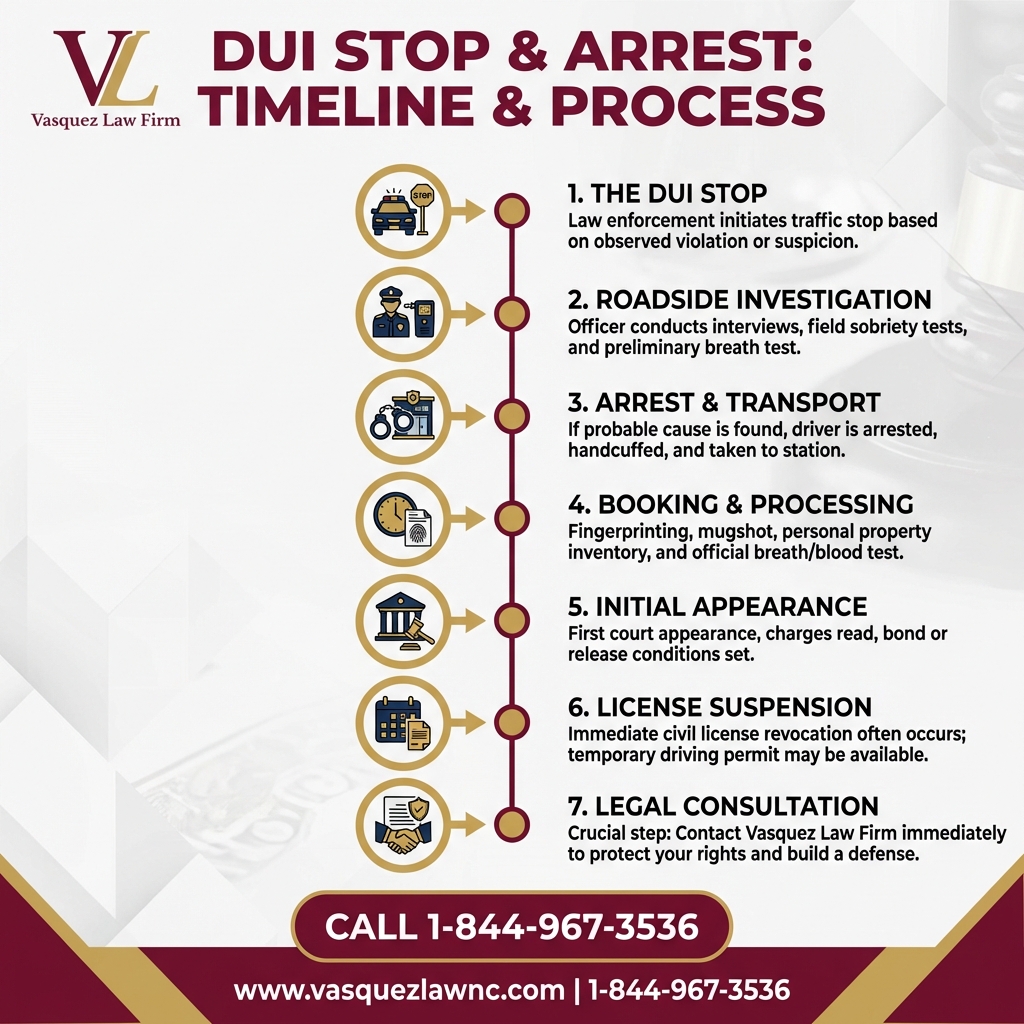 VL
Vasquez Law Firm

DUI STOP & ARREST: TIMELINE & PROCESS

STOP

1. THE DUI STOP
Law enforcement initiates traffic stop based on observed violation or suspicion.

2. ROADSIDE INVESTIGATION
Officer conducts interviews, field sobriety tests, and preliminary breath test.

3. ARREST & TRANSPORT
If probable cause is found, driver is arrested, handcuffed, and taken to station.

4. BOOKING & PROCESSING
Fingerprinting, mugshot, personal property inventory, and official breath/blood test.

5. INITIAL APPEARANCE
First court appearance, charges read, bond or release conditions set.

6. LICENSE SUSPENSION
Immediate civil license revocation often occurs; temporary driving permit may be available.

7. LEGAL CONSULTATION
Crucial step: Contact Vasquez Law Firm immediately to protect your rights and build a defense.

CALL 1-844-967-3536

www.vasquezlawnc.com | 1-844-967-3536