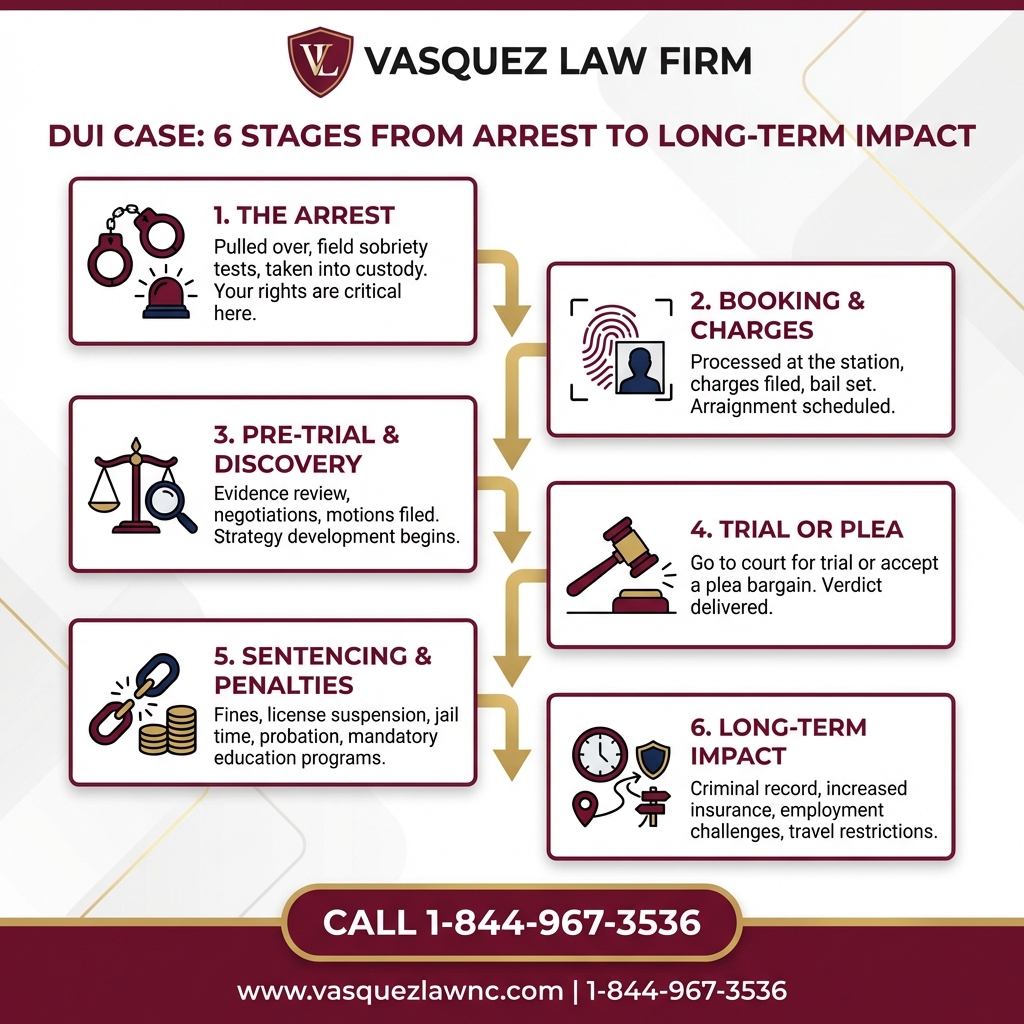 VL VASQUEZ LAW FIRM

DUI CASE: 6 STAGES FROM ARREST TO LONG-TERM IMPACT

1. THE ARREST
Pulled over, field sobriety tests, taken into custody. Your rights are critical here.

2. BOOKING & CHARGES
Processed at the station, charges filed, bail set. Arraignment scheduled.

3. PRE-TRIAL & DISCOVERY
Evidence review, negotiations, motions filed. Strategy development begins.

4. TRIAL OR PLEA
Go to court for trial or accept a plea bargain. Verdict delivered.

5. SENTENCING & PENALTIES
Fines, license suspension, jail time, probation, mandatory education programs.

6. LONG-TERM IMPACT
Criminal record, increased insurance, employment challenges, travel restrictions.

CALL 1-844-967-3536

www.vasquezlawnc.com | 1-844-967-3536