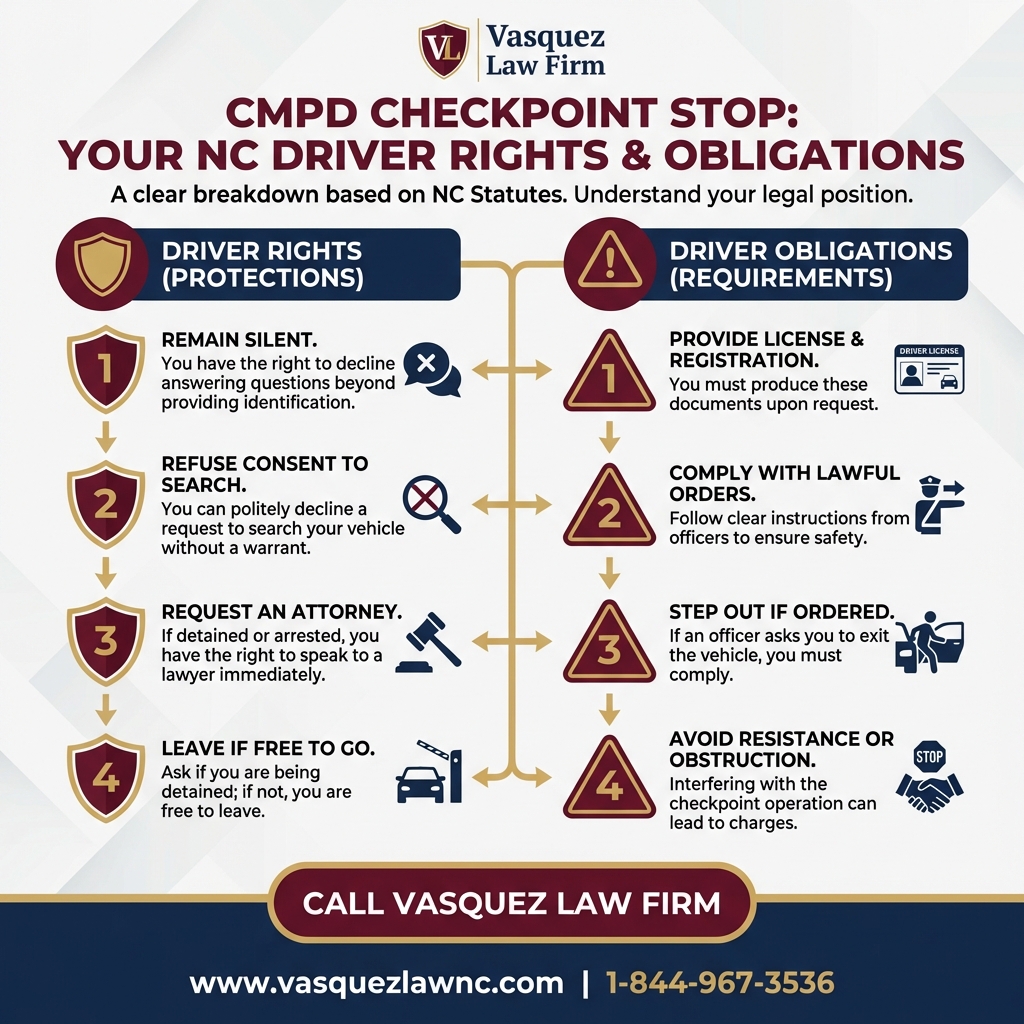 VL Vasquez Law Firm

CMPD CHECKPOINT STOP: YOUR NC DRIVER RIGHTS & OBLIGATIONS

A clear breakdown based on NC Statutes. Understand your legal position.

DRIVER RIGHTS (PROTECTIONS)

1 REMAIN SILENT. You have the right to decline answering questions beyond providing identification.

2 REFUSE CONSENT TO SEARCH. You can politely decline a request to search your vehicle without a warrant.

3 REQUEST AN ATTORNEY. If detained or arrested, you have the right to speak to a lawyer immediately.

4 LEAVE IF FREE TO GO. Ask if you are being detained; if not, you are free to leave.

DRIVER OBLIGATIONS (REQUIREMENTS)

1 PROVIDE LICENSE & REGISTRATION. You must produce these documents upon request.

DRIVER LICENSE

2 COMPLY WITH LAWFUL ORDERS. Follow clear instructions from officers to ensure safety.

3 STEP OUT IF ORDERED. If an officer asks you to exit the vehicle, you must comply.

4 AVOID RESISTANCE OR OBSTRUCTION. Interfering with the checkpoint operation can lead to charges.

STOP

CALL VASQUEZ LAW FIRM

www.vasquezlawnc.com | 1-844-967-3536