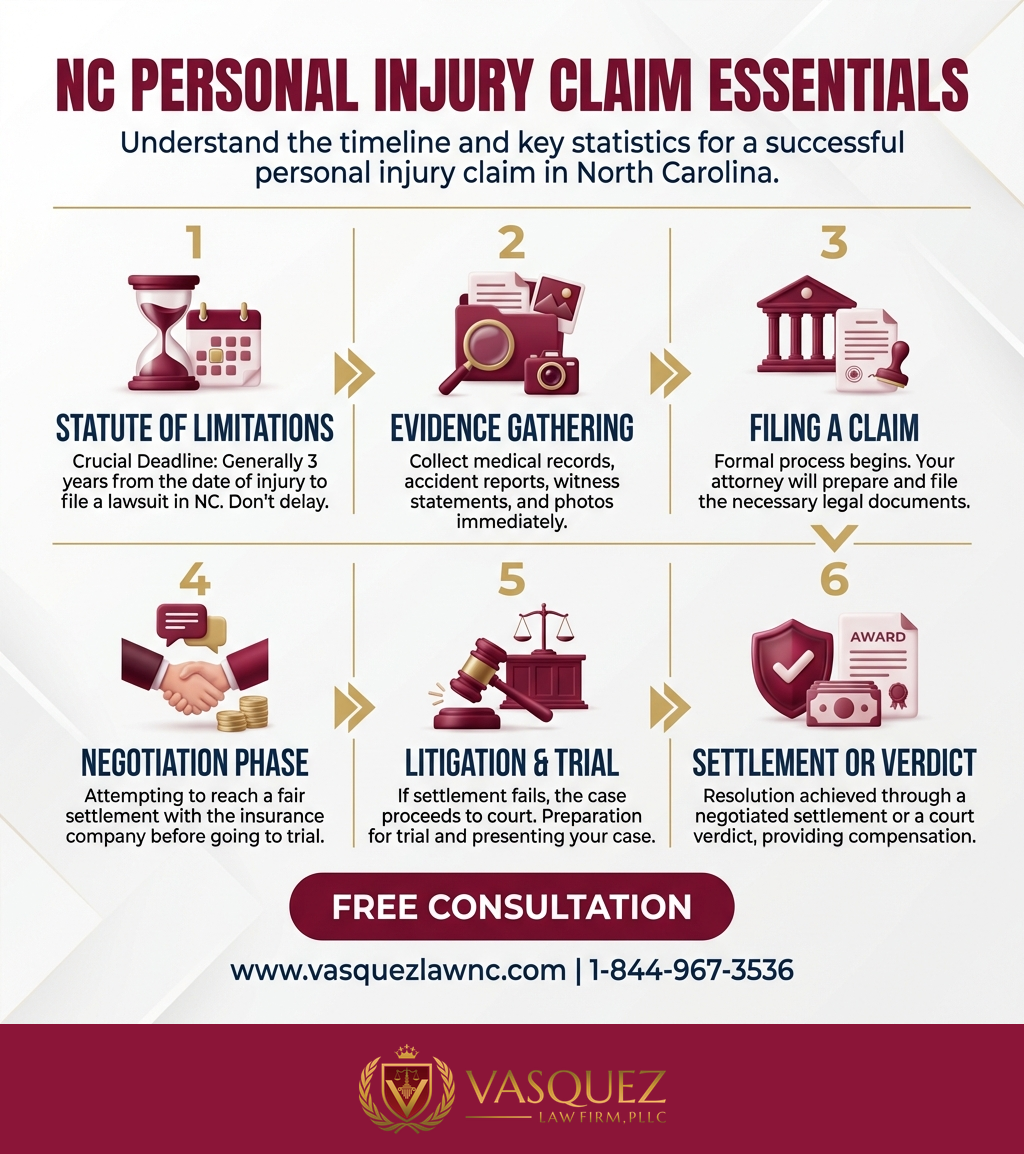 NC PERSONAL INJURY CLAIM ESSENTIALS

Understand the timeline and key statistics for a successful personal injury claim in North Carolina.

1

STATUTE OF LIMITATIONS

Crucial Deadline: Generally 3 years from the date of injury to file a lawsuit in NC. Don't delay.

2

EVIDENCE GATHERING

Collect medical records, accident reports, witness statements, and photos immediately.

3

FILING A CLAIM

Formal process begins. Your attorney will prepare and file the necessary legal documents.

4

NEGOTIATION PHASE

Attempting to reach a fair settlement with the insurance company before going to trial.

5

LITIGATION & TRIAL

If settlement fails, the case proceeds to court. Preparation for trial and presenting your case.

6

AWARD

SETTLEMENT OR VERDICT

Resolution achieved through a negotiated settlement or a court verdict, providing compensation.

FREE CONSULTATION

www.vasquezlawnc.com | 1-844-967-3536

VASQUEZ
LAW FIRM, PLLC