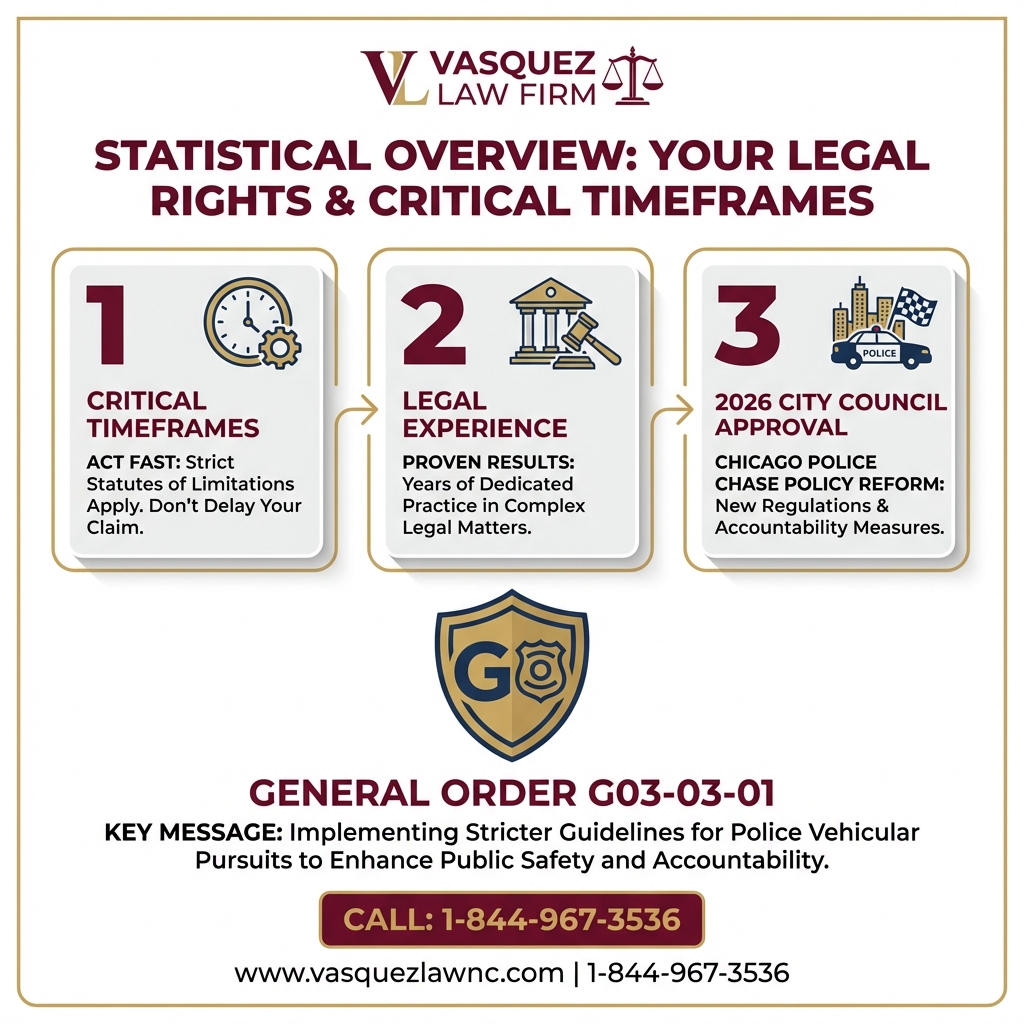 VL VASQUEZ LAW FIRM

STATISTICAL OVERVIEW: YOUR LEGAL RIGHTS & CRITICAL TIMEFRAMES

1

CRITICAL TIMEFRAMES

ACT FAST: Strict Statutes of Limitations Apply. Don't Delay Your Claim.

2

LEGAL EXPERIENCE

PROVEN RESULTS: Years of Dedicated Practice in Complex Legal Matters.

3

POLICE

2026 CITY COUNCIL APPROVAL

CHICAGO POLICE CHASE POLICY REFORM: New Regulations & Accountability Measures.

G

GENERAL ORDER G03-03-01

KEY MESSAGE: Implementing Stricter Guidelines for Police Vehicular Pursuits to Enhance Public Safety and Accountability.

CALL: 1-844-967-3536

www.vasquezlawnc.com | 1-844-967-3536