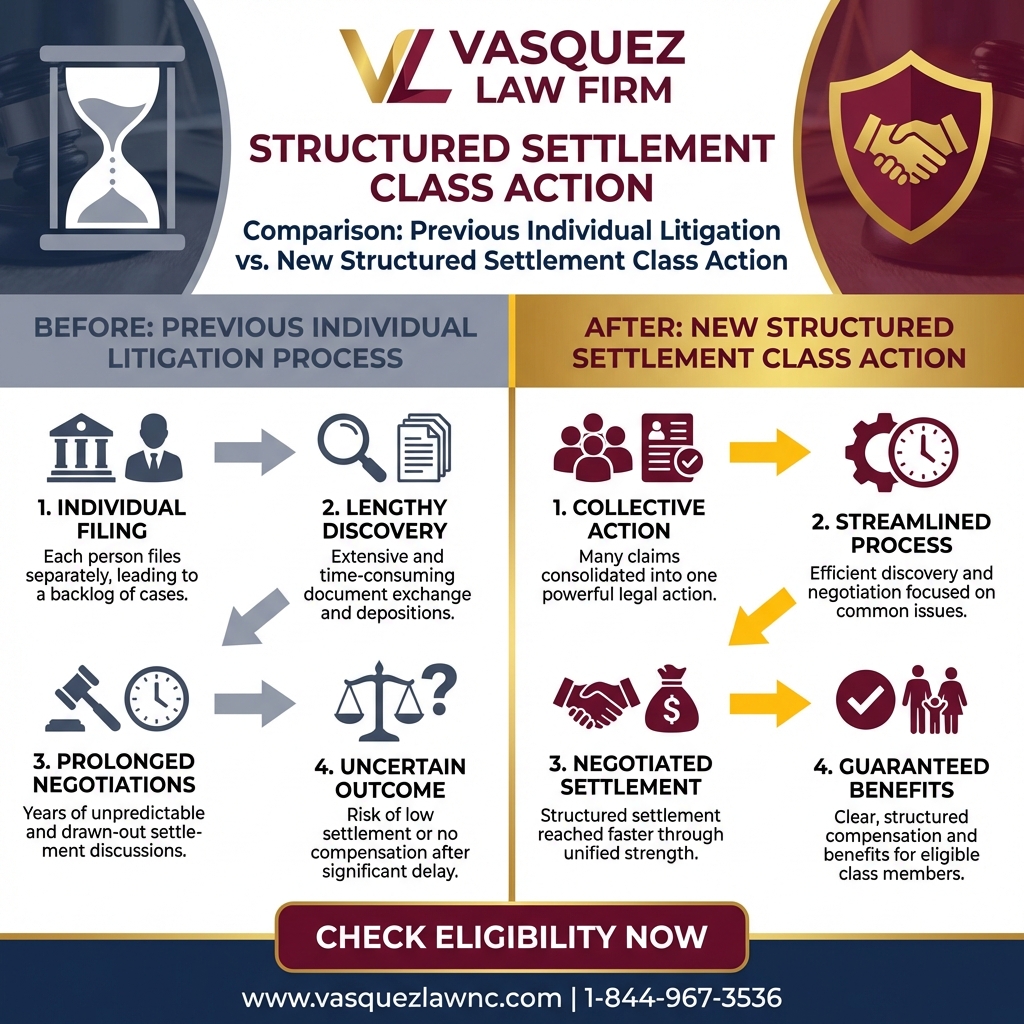 VL VASQUEZ LAW FIRM

STRUCTURED SETTLEMENT CLASS ACTION

Comparison: Previous Individual Litigation vs. New Structured Settlement Class Action

BEFORE: PREVIOUS INDIVIDUAL LITIGATION PROCESS

1. INDIVIDUAL FILING
Each person files separately, leading to a backlog of cases.

2. LENGTHY DISCOVERY
Extensive and time-consuming document exchange and depositions.

3. PROLONGED NEGOTIATIONS
Years of unpredictable and drawn-out settlement discussions.

4. UNCERTAIN OUTCOME
Risk of low settlement or no compensation after significant delay.

AFTER: NEW STRUCTURED SETTLEMENT CLASS ACTION

1. COLLECTIVE ACTION
Many claims consolidated into one powerful legal action.

2. STREAMLINED PROCESS
Efficient discovery and negotiation focused on common issues.

3. NEGOTIATED SETTLEMENT
Structured settlement reached faster through unified strength.

4. GUARANTEED BENEFITS
Clear, structured compensation and benefits for eligible class members.

CHECK ELIGIBILITY NOW

www.vasquezlawnc.com | 1-844-967-3536