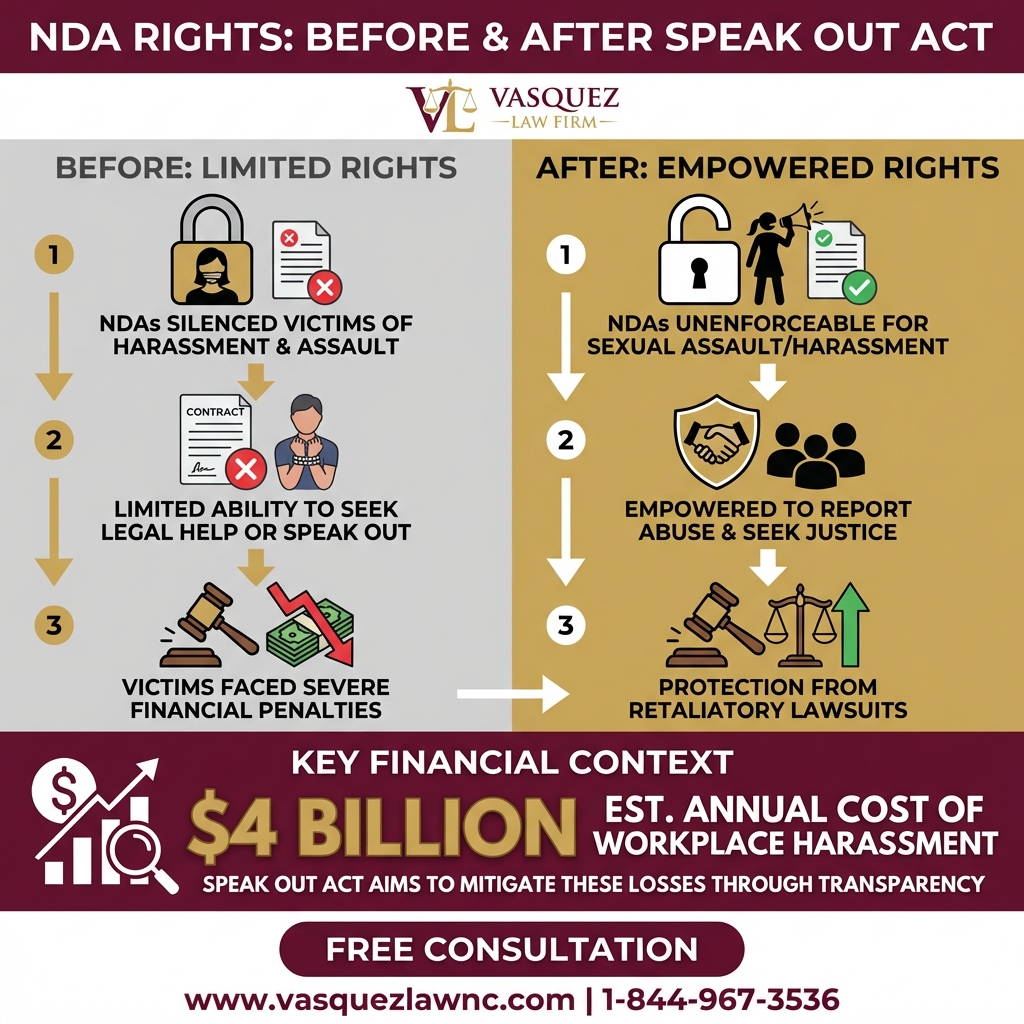 NDA RIGHTS: BEFORE & AFTER SPEAK OUT ACT

VL VASQUEZ LAW FIRM

BEFORE: LIMITED RIGHTS

1

NDAs SILENCED VICTIMS OF HARASSMENT & ASSAULT

2

CONTRACT

LIMITED ABILITY TO SEEK LEGAL HELP OR SPEAK OUT

3

VICTIMS FACED SEVERE FINANCIAL PENALTIES

AFTER: EMPOWERED RIGHTS

1

NDAs UNENFORCEABLE FOR SEXUAL ASSAULT/HARASSMENT

2

EMPOWERED TO REPORT ABUSE & SEEK JUSTICE

3

PROTECTION FROM RETALIATORY LAWSUITS

KEY FINANCIAL CONTEXT

$4 BILLION

EST. ANNUAL COST OF WORKPLACE HARASSMENT

SPEAK OUT ACT AIMS TO MITIGATE THESE LOSSES THROUGH TRANSPARENCY

FREE CONSULTATION

www.vasquezlawnc.com | 1-844-967-3536