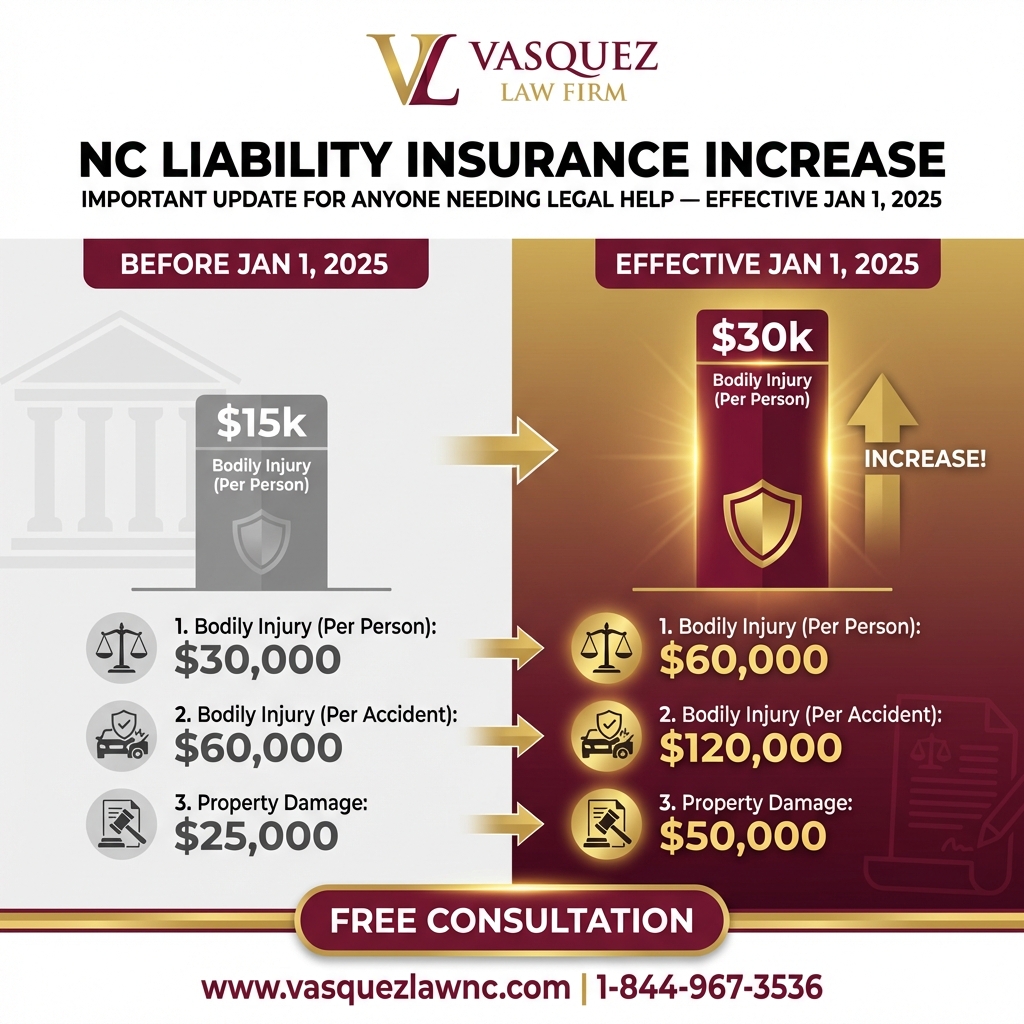 VL VASQUEZ
LAW FIRM

NC LIABILITY INSURANCE INCREASE
IMPORTANT UPDATE FOR ANYONE NEEDING LEGAL HELP — EFFECTIVE JAN 1, 2025

BEFORE JAN 1, 2025

$15k
Bodily Injury (Per Person)

1. Bodily Injury (Per Person):
$30,000

2. Bodily Injury (Per Accident):
$60,000

3. Property Damage:
$25,000

EFFECTIVE JAN 1, 2025

$30k
Bodily Injury (Per Person)

INCREASE!

1. Bodily Injury (Per Person):
$60,000

2. Bodily Injury (Per Accident):
$120,000

3. Property Damage:
$50,000

FREE CONSULTATION

www.vasquezlawnc.com | 1-844-967-3536