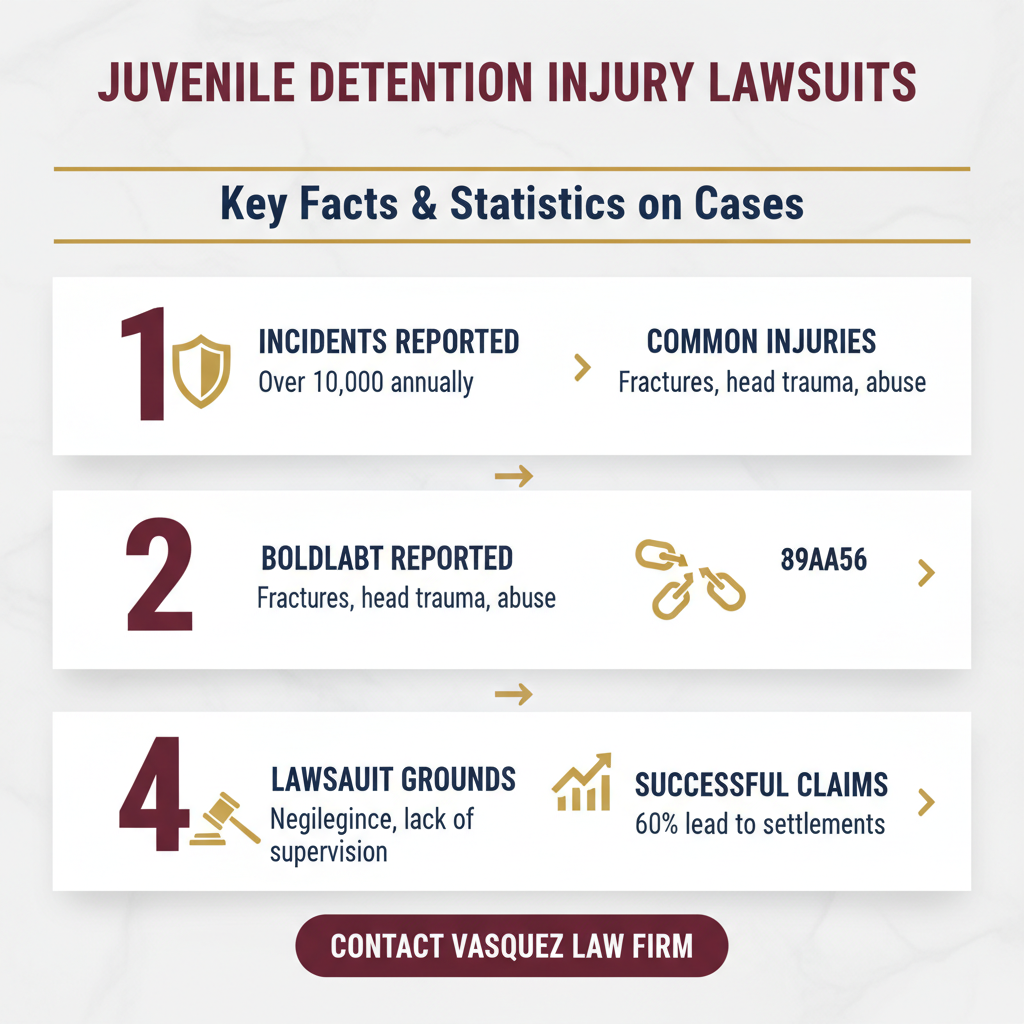 JUVENILE DETENTION INJURY LAWSUITS

Key Facts & Statistics on Cases

1

INCIDENTS REPORTED
Over 10,000 annually

COMMON INJURIES
Fractures, head trauma, abuse

2

BOLDLABT REPORTED
Fractures, head trauma, abuse

89AA56

4

LAWSAUIT GROUNDS
Negilegince, lack of supervision

SUCCESSFUL CLAIMS
60% lead to settlements

CONTACT VASQUEZ LAW FIRM