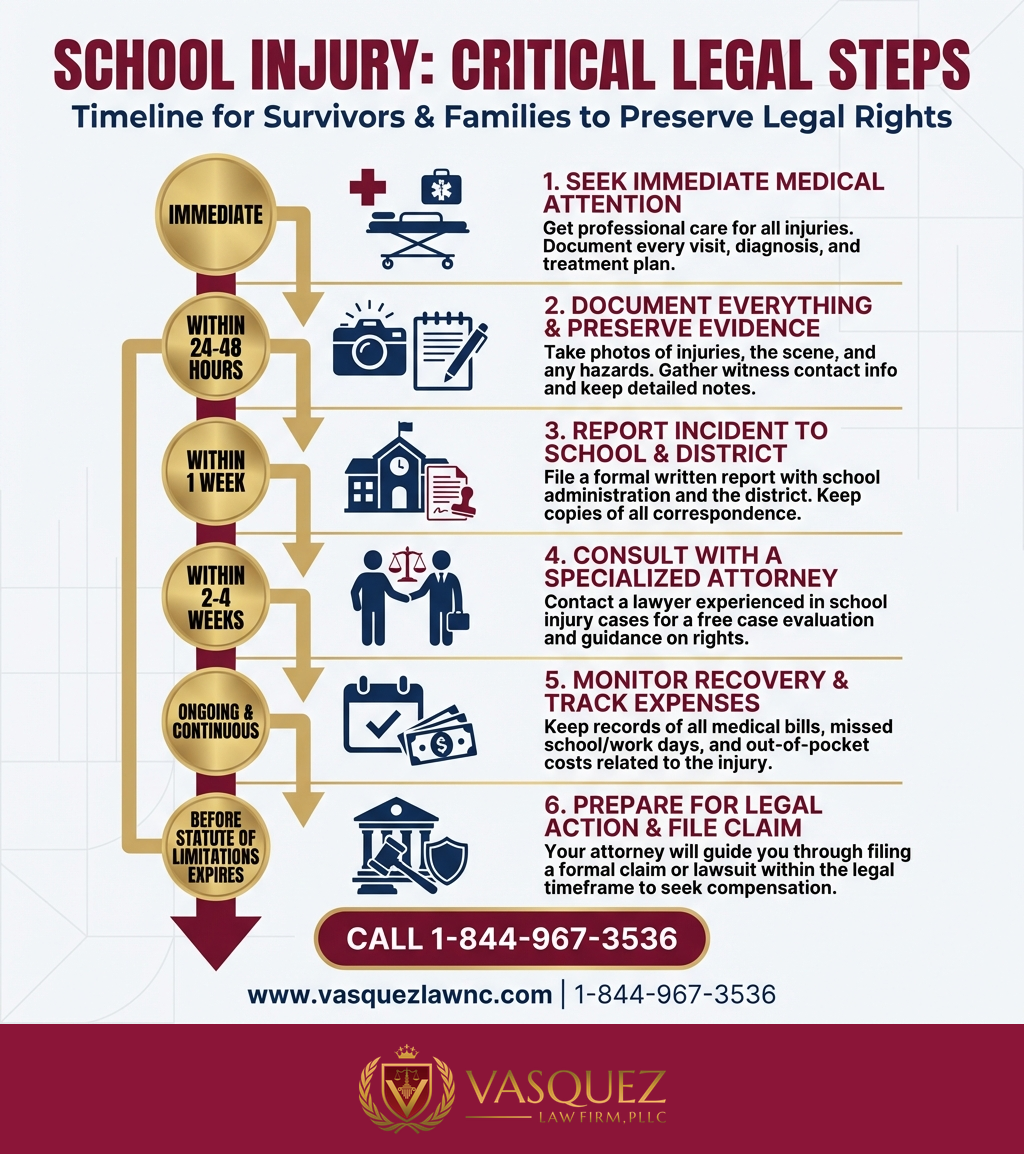 SCHOOL INJURY: CRITICAL LEGAL STEPS
Timeline for Survivors & Families to Preserve Legal Rights

IMMEDIATE

1. SEEK IMMEDIATE MEDICAL ATTENTION
Get professional care for all injuries. Document every visit, diagnosis, and treatment plan.

WITHIN 24-48 HOURS

2. DOCUMENT EVERYTHING & PRESERVE EVIDENCE
Take photos of injuries, the scene, and any hazards. Gather witness contact info and keep detailed notes.

WITHIN 1 WEEK

3. REPORT INCIDENT TO SCHOOL & DISTRICT
File a formal written report with school administration and the district. Keep copies of all correspondence.

WITHIN 2-4 WEEKS

4. CONSULT WITH A SPECIALIZED ATTORNEY
Contact a lawyer experienced in school injury cases for a free case evaluation and guidance on rights.

ONGOING & CONTINUOUS

5. MONITOR RECOVERY & TRACK EXPENSES
Keep records of all medical bills, missed school/work days, and out-of-pocket costs related to the injury.

BEFORE STATUTE OF LIMITATIONS EXPIRES

6. PREPARE FOR LEGAL ACTION & FILE CLAIM
Your attorney will guide you through filing a formal claim or lawsuit within the legal timeframe to seek compensation.

CALL 1-844-967-3536

www.vasquezlawnc.com | 1-844-967-3536

VASQUEZ
LAW FIRM, PLLC