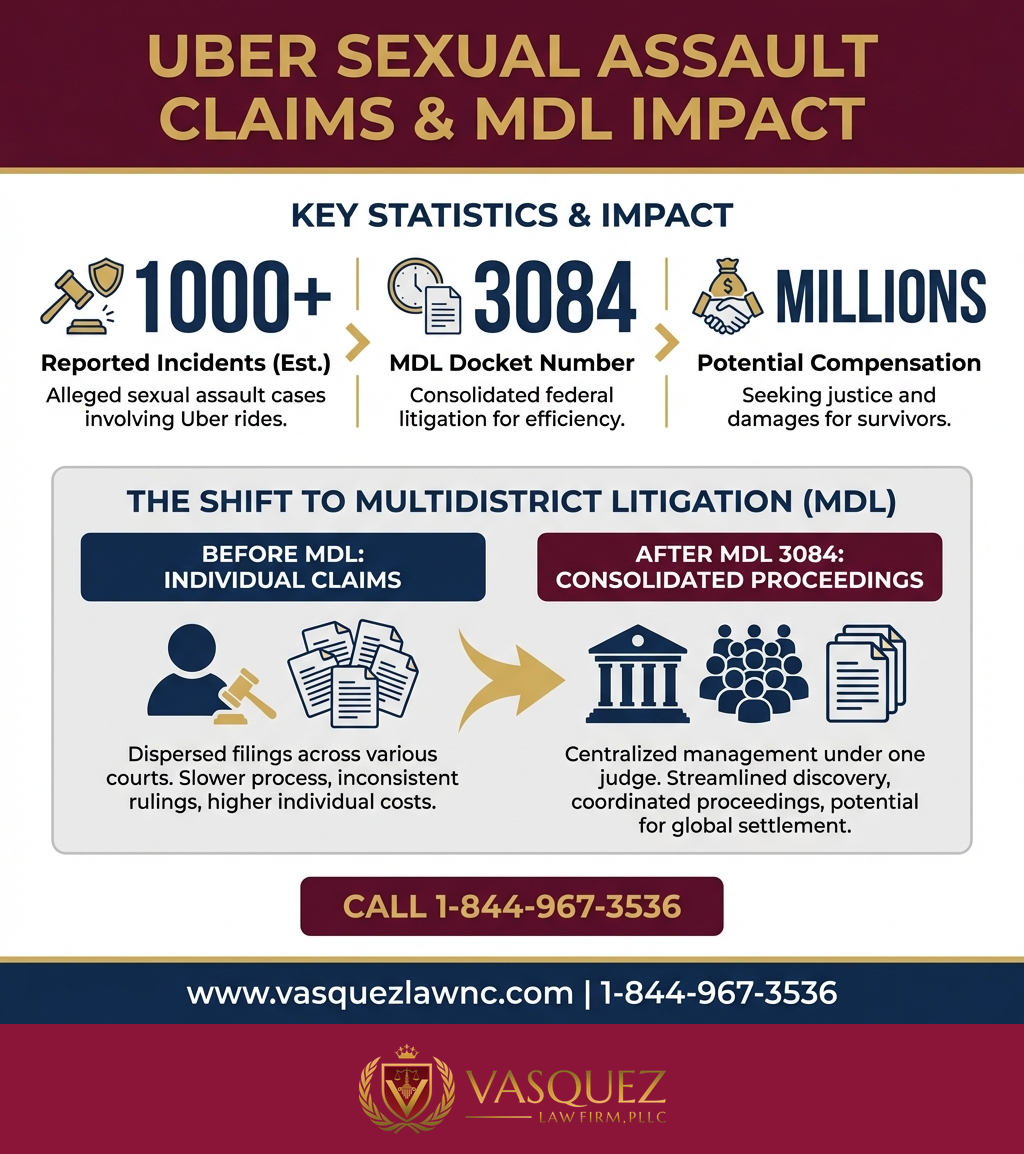 UBER SEXUAL ASSAULT CLAIMS & MDL IMPACT

KEY STATISTICS & IMPACT

1000+
Reported Incidents (Est.)
Alleged sexual assault cases involving Uber rides.

3084
MDL Docket Number
Consolidated federal litigation for efficiency.

MILLIONS
Potential Compensation
Seeking justice and damages for survivors.

THE SHIFT TO MULTIDISTRICT LITIGATION (MDL)

BEFORE MDL: INDIVIDUAL CLAIMS

Dispersed filings across various courts. Slower process, inconsistent rulings, higher individual costs.

AFTER MDL 3084: CONSOLIDATED PROCEEDINGS

Centralized management under one judge. Streamlined discovery, coordinated proceedings, potential for global settlement.

CALL 1-844-967-3536

www.vasquezlawnc.com | 1-844-967-3536

V

VASQUEZ
LAW FIRM, PLLC