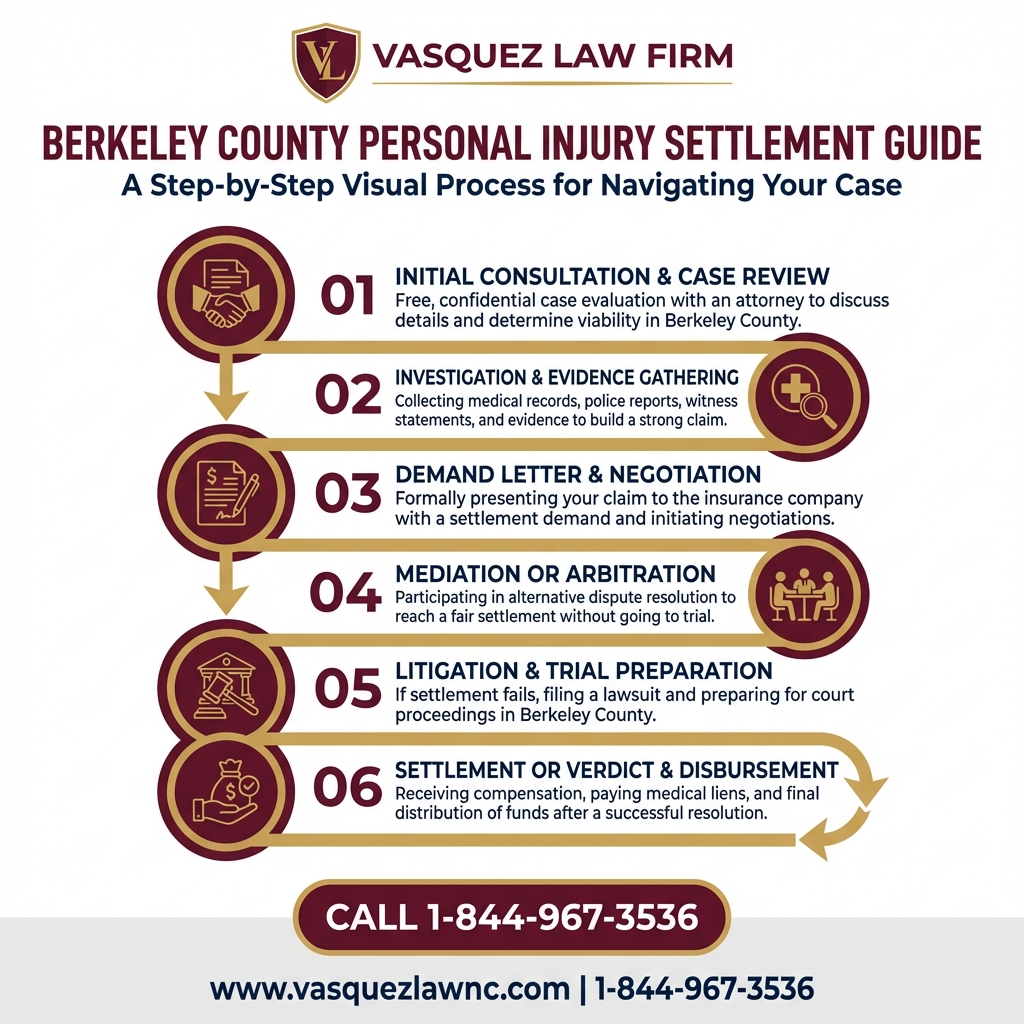 VL

VASQUEZ LAW FIRM

BERKELEY COUNTY PERSONAL INJURY SETTLEMENT GUIDE

A Step-by-Step Visual Process for Navigating Your Case

01 INITIAL CONSULTATION & CASE REVIEW
Free, confidential case evaluation with an attorney to discuss details and determine viability in Berkeley County.

02 INVESTIGATION & EVIDENCE GATHERING
Collecting medical records, police reports, witness statements, and evidence to build a strong claim.

03 DEMAND LETTER & NEGOTIATION
Formally presenting your claim to the insurance company with a settlement demand and initiating negotiations.

04 MEDIATION OR ARBITRATION
Participating in alternative dispute resolution to reach a fair settlement without going to trial.

05 LITIGATION & TRIAL PREPARATION
If settlement fails, filing a lawsuit and preparing for court proceedings in Berkeley County.

06 SETTLEMENT OR VERDICT & DISBURSEMENT
Receiving compensation, paying medical liens, and final distribution of funds after a successful resolution.

CALL 1-844-967-3536

www.vasquezlawnc.com | 1-844-967-3536