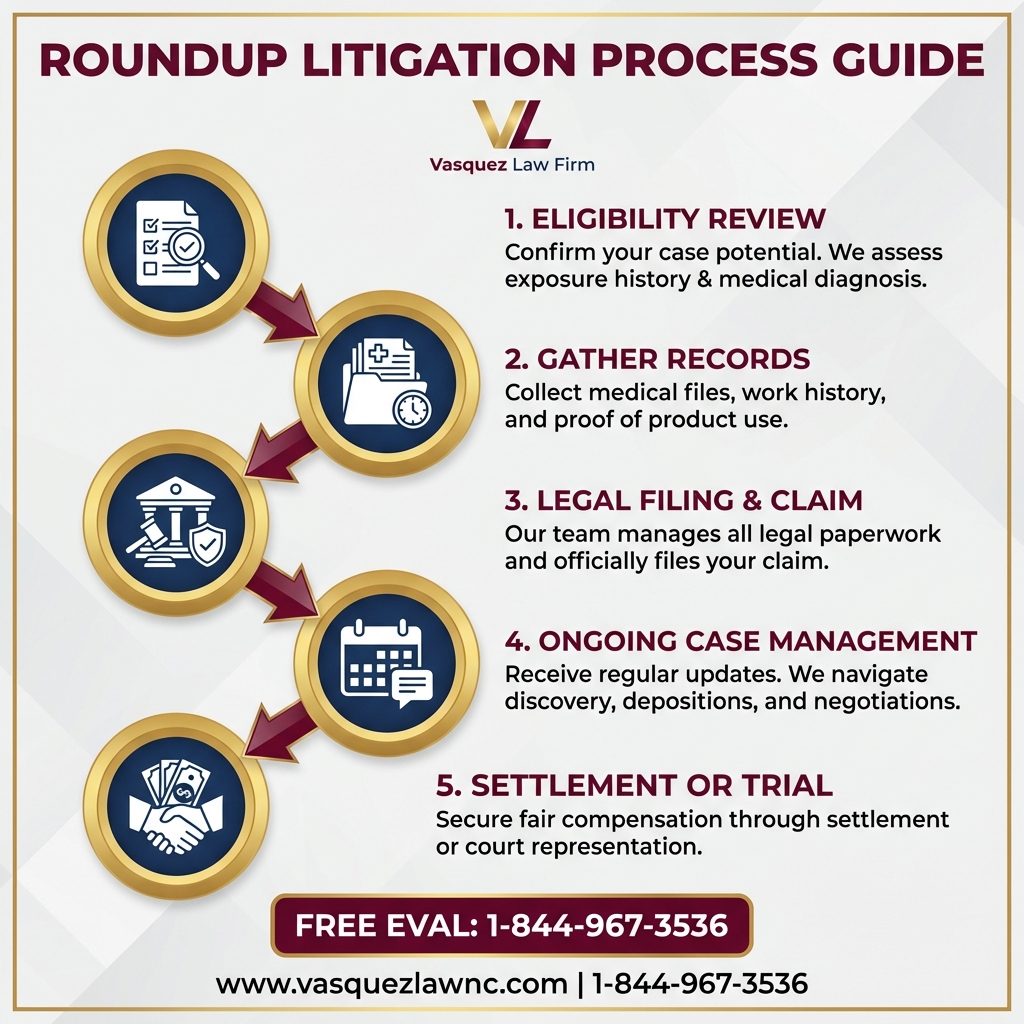 ROUNDUP LITIGATION PROCESS GUIDE

VL
Vasquez Law Firm

1. ELIGIBILITY REVIEW
Confirm your case potential. We assess exposure history & medical diagnosis.

2. GATHER RECORDS
Collect medical files, work history, and proof of product use.

3. LEGAL FILING & CLAIM
Our team manages all legal paperwork and officially files your claim.

4. ONGOING CASE MANAGEMENT
Receive regular updates. We navigate discovery, depositions, and negotiations.

5. SETTLEMENT OR TRIAL
Secure fair compensation through settlement or court representation.

FREE EVAL: 1-844-967-3536

www.vasquezlawnc.com | 1-844-967-3536