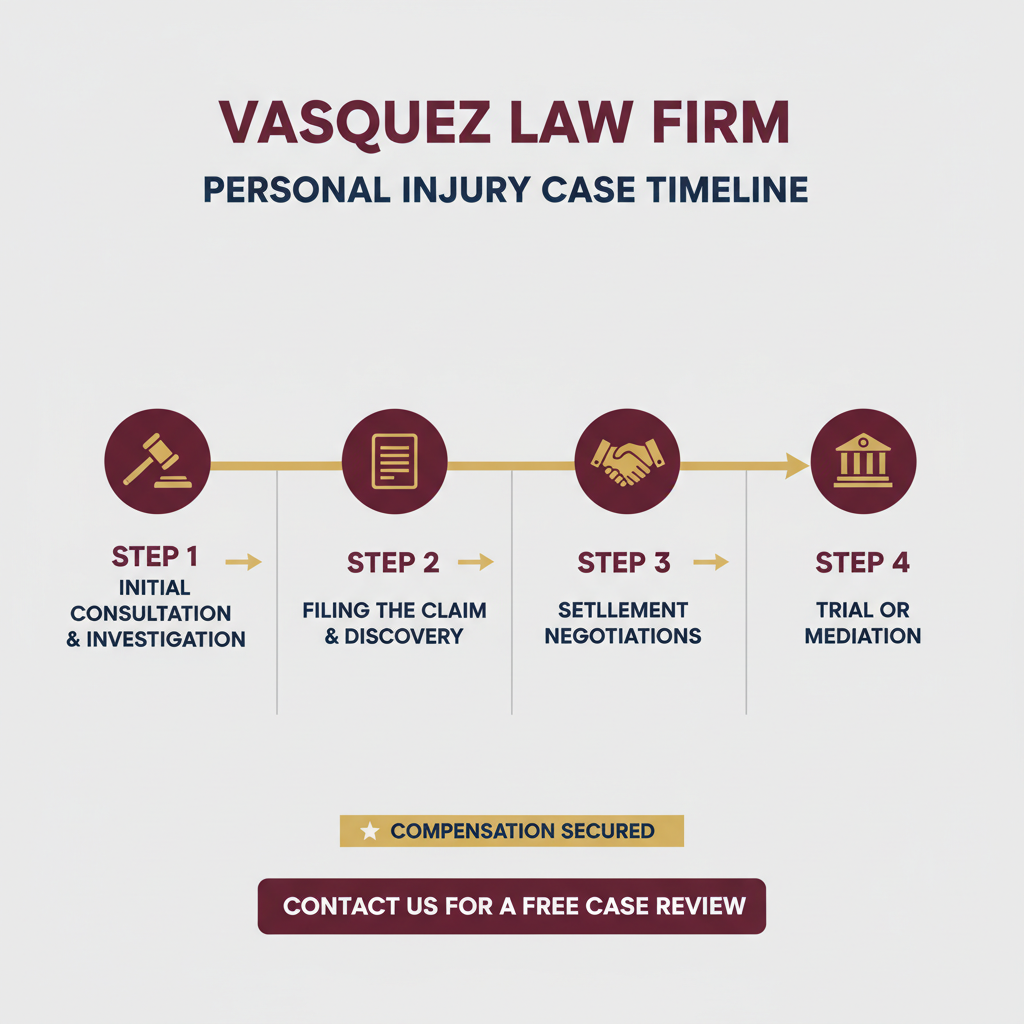 VASQUEZ LAW FIRM
PERSONAL INJURY CASE TIMELINE

STEP 1
INITIAL CONSULTATION & INVESTIGATION

STEP 2
FILING THE CLAIM & DISCOVERY

STEP 3
SETTLEMENT NEGOTIATIONS

STEP 4
TRIAL OR MEDIATION

COMPENSATION SECURED

CONTACT US FOR A FREE CASE REVIEW