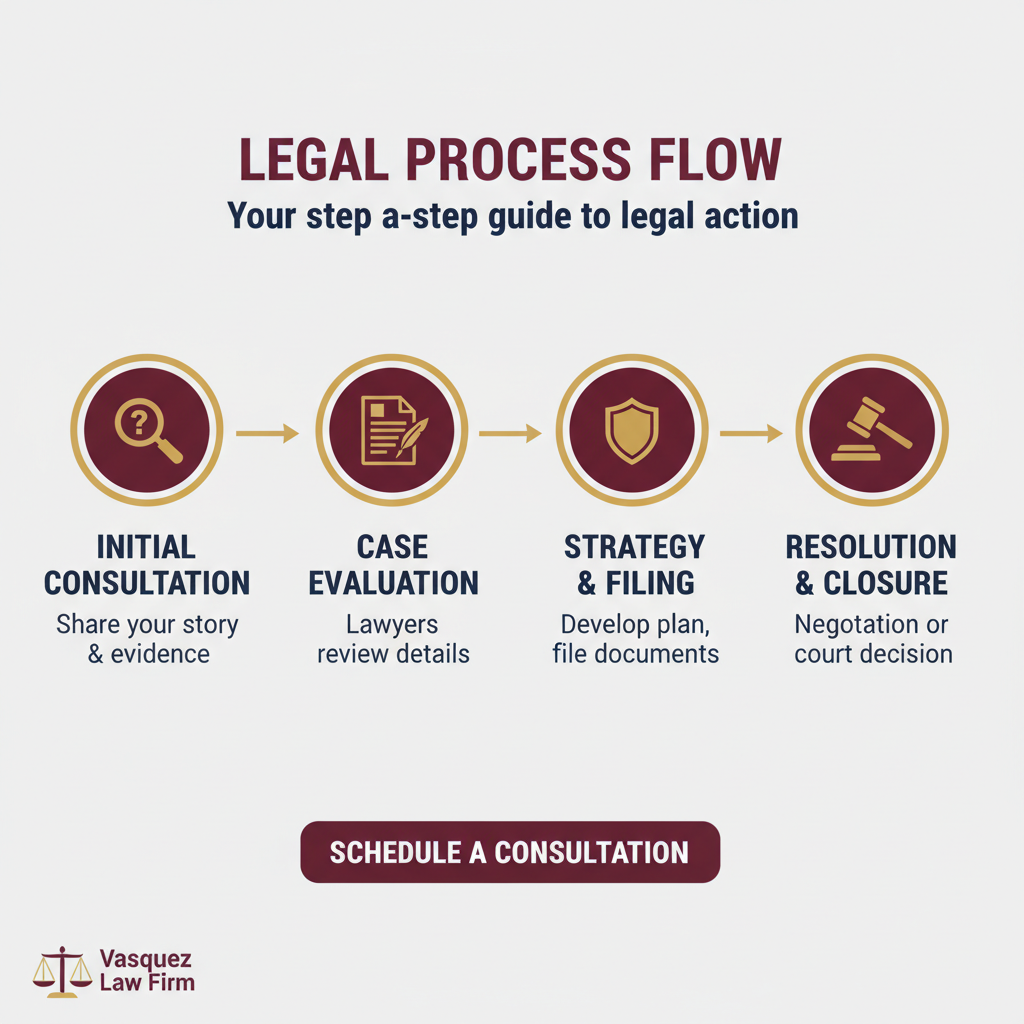 LEGAL PROCESS FLOW

Your step a-step guide to legal action

INITIAL CONSULTATION
Share your story & evidence

CASE EVALUATION
Lawyers review details

STRATEGY & FILING
Develop plan, file documents

RESOLUTION & CLOSURE
Negotation or court decision

SCHEDULE A CONSULTATION

Vasquez Law Firm