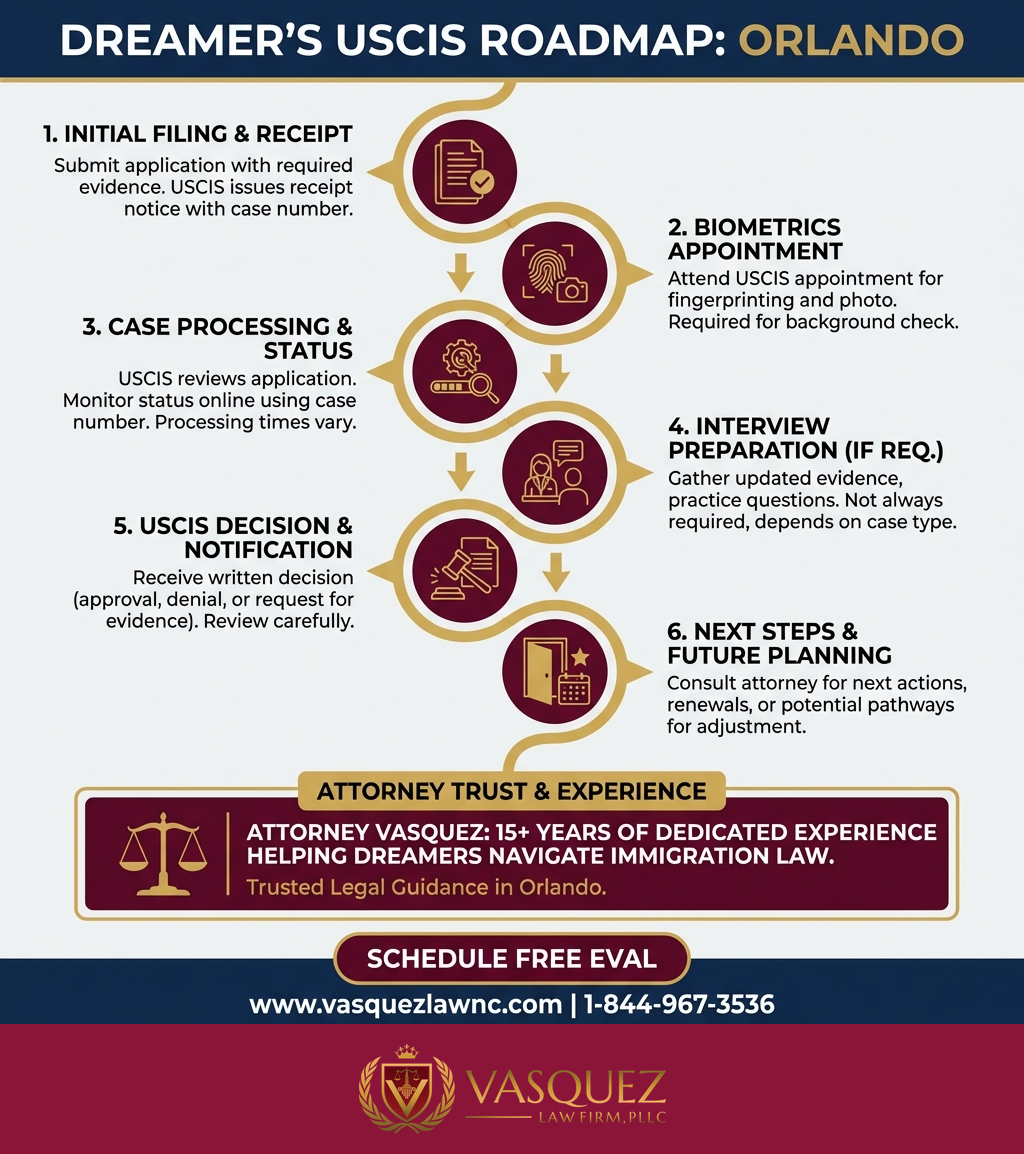 DREAMER'S USCIS ROADMAP: ORLANDO

1. INITIAL FILING & RECEIPT
Submit application with required evidence. USCIS issues receipt notice with case number.

2. BIOMETRICS APPOINTMENT
Attend USCIS appointment for fingerprinting and photo. Required for background check.

3. CASE PROCESSING & STATUS
USCIS reviews application. Monitor status online using case number. Processing times vary.

4. INTERVIEW PREPARATION (IF REQ.)
Gather updated evidence, practice questions. Not always required, depends on case type.

5. USCIS DECISION & NOTIFICATION
Receive written decision (approval, denial, or request for evidence). Review carefully.

6. NEXT STEPS & FUTURE PLANNING
Consult attorney for next actions, renewals, or potential pathways for adjustment.

ATTORNEY TRUST & EXPERIENCE

ATTORNEY VASQUEZ: 15+ YEARS OF DEDICATED EXPERIENCE HELPING DREAMERS NAVIGATE IMMIGRATION LAW.
Trusted Legal Guidance in Orlando.

SCHEDULE FREE EVAL

www.vasquezlawnc.com | 1-844-967-3536

VASQUEZ
LAW FIRM, PLLC