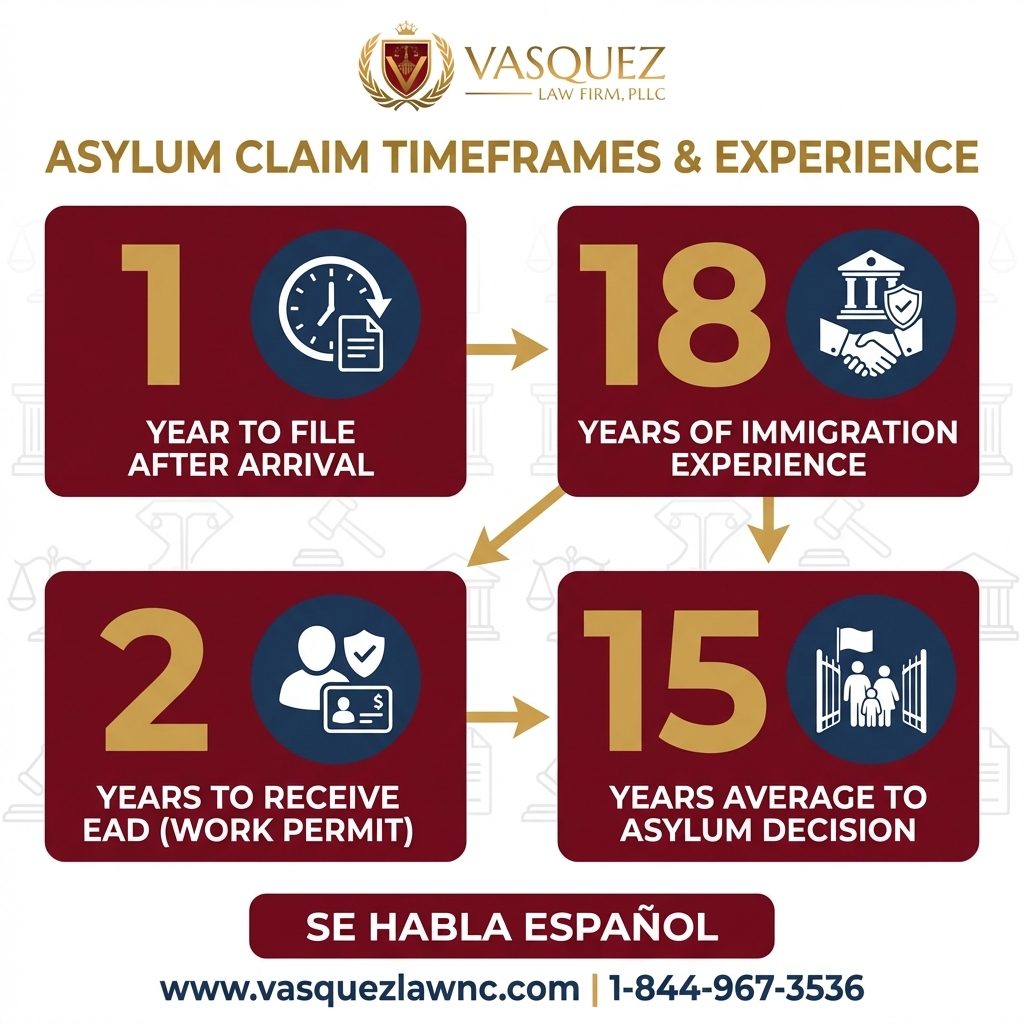 VASQUEZ
LAW FIRM, PLLC

ASYLUM CLAIM TIMEFRAMES & EXPERIENCE

1
YEAR TO FILE AFTER ARRIVAL

18
YEARS OF IMMIGRATION EXPERIENCE

2
YEARS TO RECEIVE EAD (WORK PERMIT)

15
YEARS AVERAGE TO ASYLUM DECISION

SE HABLA ESPAÑOL

www.vasquezlawnc.com | 1-844-967-3536