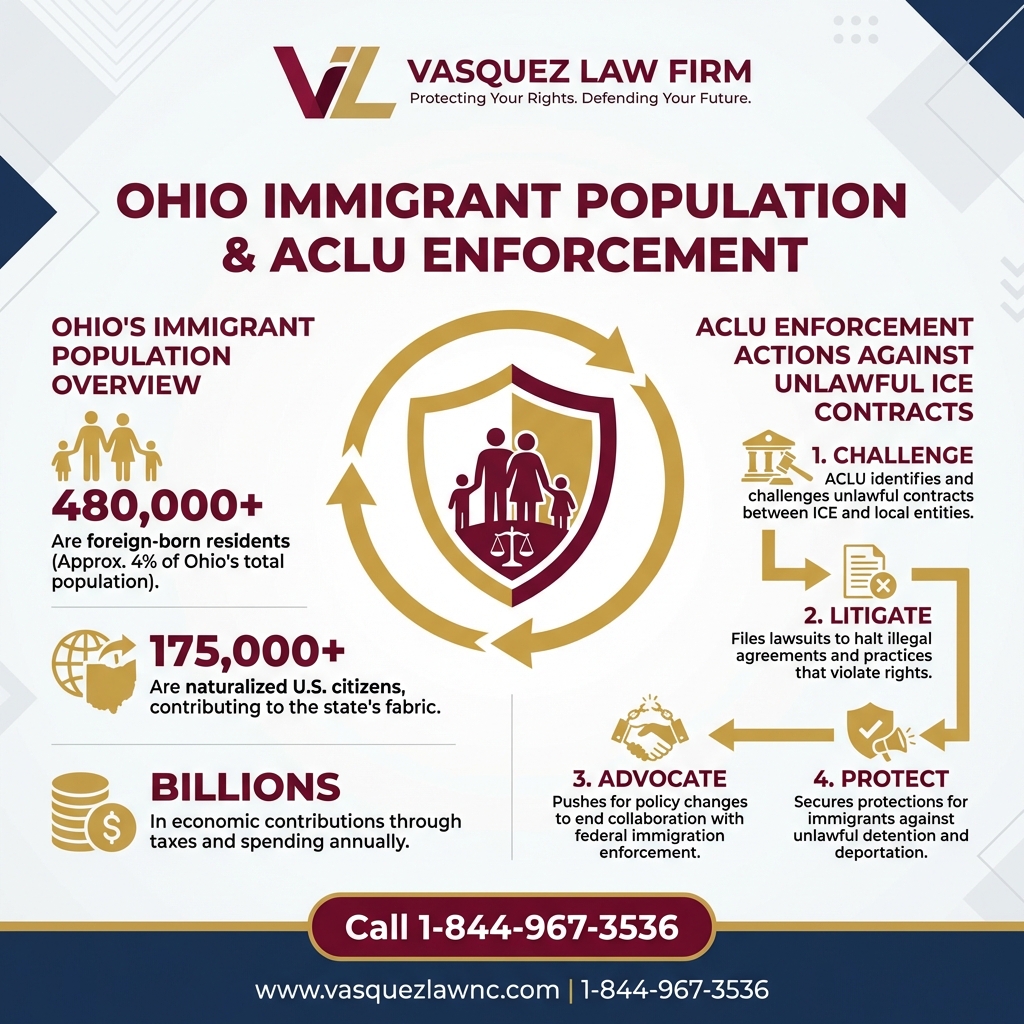 VASQUEZ LAW FIRM
Protecting Your Rights. Defending Your Future.

OHIO IMMIGRANT POPULATION & ACLU ENFORCEMENT

OHIO'S IMMIGRANT POPULATION OVERVIEW

480,000+
Are foreign-born residents (Approx. 4% of Ohio's total population).

175,000+
Are naturalized U.S. citizens, contributing to the state's fabric.

BILLIONS
In economic contributions through taxes and spending annually.

ACLU ENFORCEMENT ACTIONS AGAINST UNLAWFUL ICE CONTRACTS

1. CHALLENGE
ACLU identifies and challenges unlawful contracts between ICE and local entities.

2. LITIGATE
Files lawsuits to halt illegal agreements and practices that violate rights.

3. ADVOCATE
Pushes for policy changes to end collaboration with federal immigration enforcement.

4. PROTECT
Secures protections for immigrants against unlawful detention and deportation.

Call 1-844-967-3536

www.vasquezlawnc.com | 1-844-967-3536