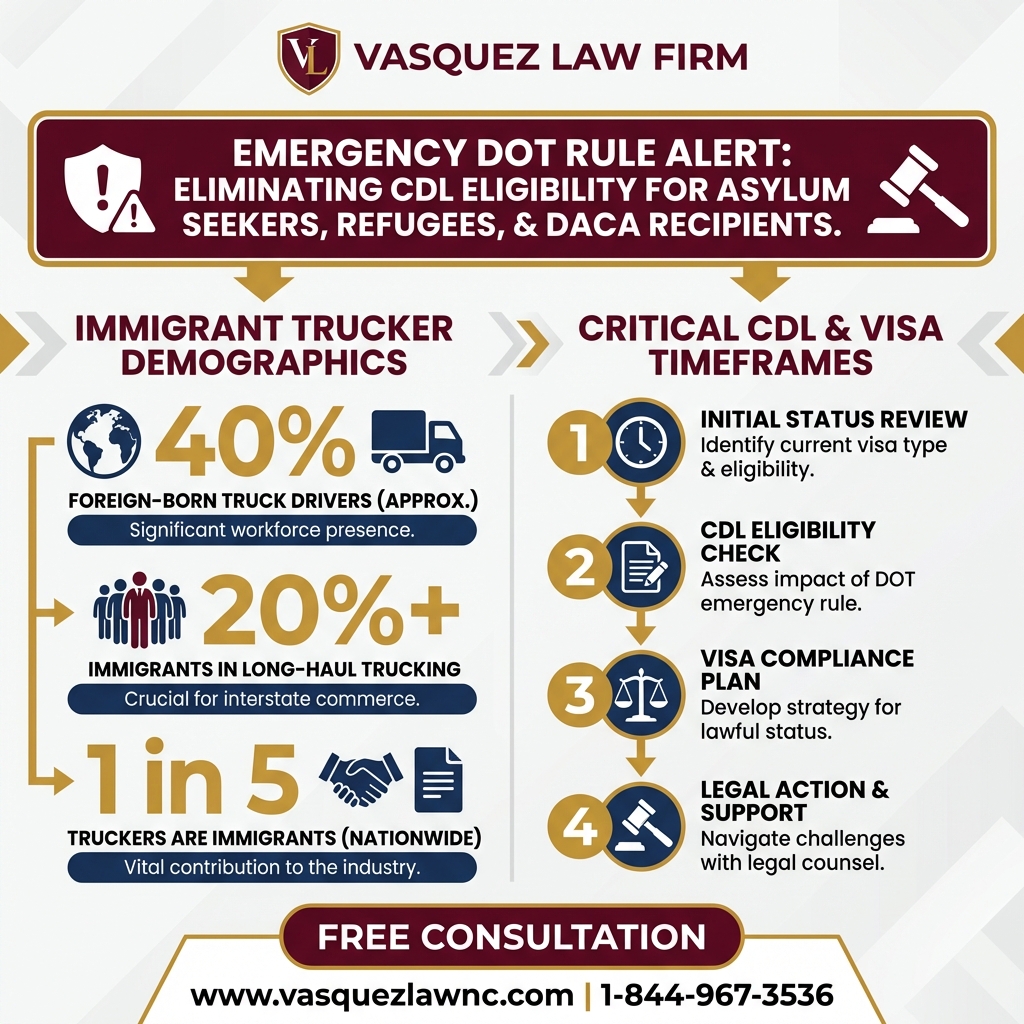 VL VASQUEZ LAW FIRM

EMERGENCY DOT RULE ALERT: ELIMINATING CDL ELIGIBILITY FOR ASYLUM SEEKERS, REFUGEES, & DACA RECIPIENTS.

IMMIGRANT TRUCKER DEMOGRAPHICS

40%
FOREIGN-BORN TRUCK DRIVERS (APPROX.)
Significant workforce presence.

20%+
IMMIGRANTS IN LONG-HAUL TRUCKING
Crucial for interstate commerce.

1 in 5
TRUCKERS ARE IMMIGRANTS (NATIONWIDE)
Vital contribution to the industry.

CRITICAL CDL & VISA TIMEFRAMES

1 INITIAL STATUS REVIEW
Identify current visa type & eligibility.

2 CDL ELIGIBILITY CHECK
Assess impact of DOT emergency rule.

3 VISA COMPLIANCE PLAN
Develop strategy for lawful status.

4 LEGAL ACTION & SUPPORT
Navigate challenges with legal counsel.

FREE CONSULTATION

www.vasquezlawnc.com | 1-844-967-3536