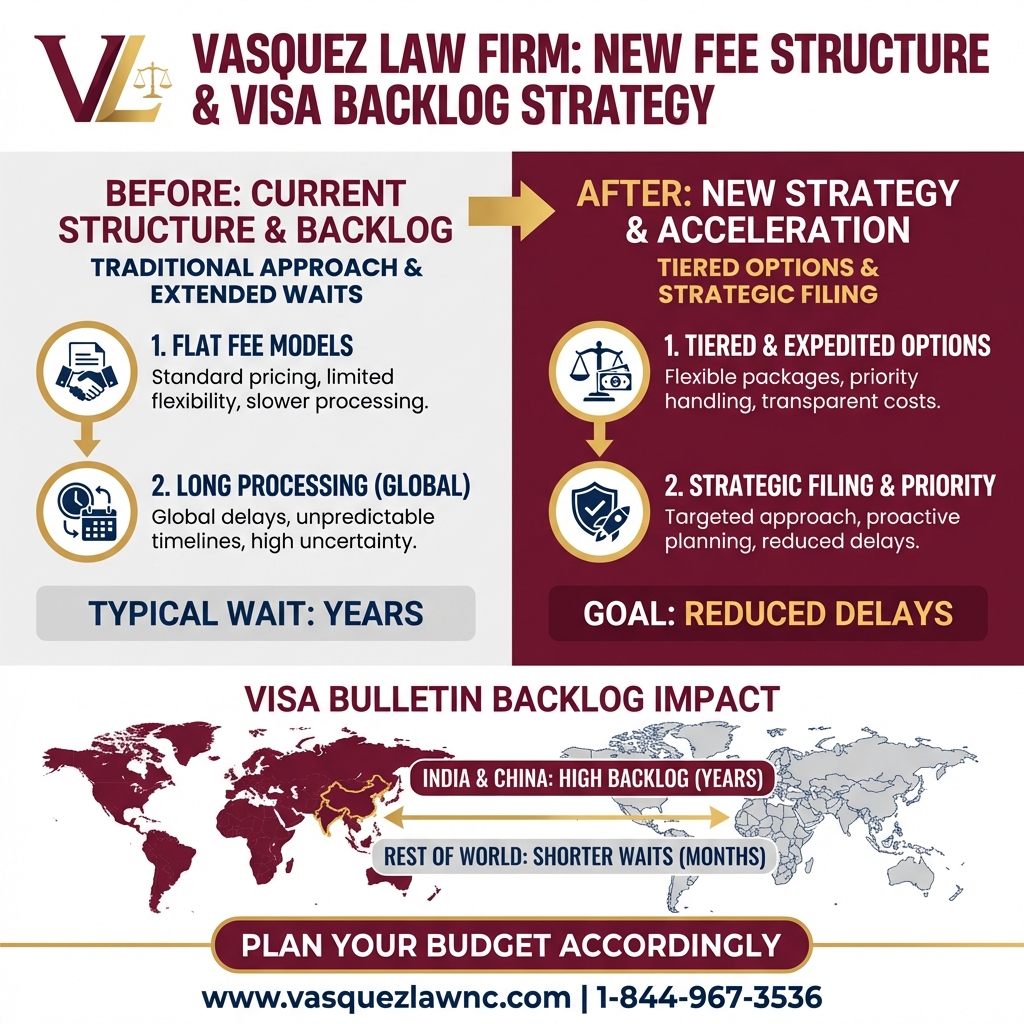 VL

VASQUEZ LAW FIRM: NEW FEE STRUCTURE & VISA BACKLOG STRATEGY

BEFORE: CURRENT STRUCTURE & BACKLOG

TRADITIONAL APPROACH & EXTENDED WAITS

1. FLAT FEE MODELS
Standard pricing, limited flexibility, slower processing.

2. LONG PROCESSING (GLOBAL)
Global delays, unpredictable timelines, high uncertainty.

TYPICAL WAIT: YEARS

AFTER: NEW STRATEGY & ACCELERATION

TIERED OPTIONS & STRATEGIC FILING

1. TIERED & EXPEDITED OPTIONS
Flexible packages, priority handling, transparent costs.

2. STRATEGIC FILING & PRIORITY
Targeted approach, proactive planning, reduced delays.

GOAL: REDUCED DELAYS

VISA BULLETIN BACKLOG IMPACT

INDIA & CHINA: HIGH BACKLOG (YEARS)

REST OF WORLD: SHORTER WAITS (MONTHS)

PLAN YOUR BUDGET ACCORDINGLY

www.vasquezlawnc.com | 1-844-967-3536