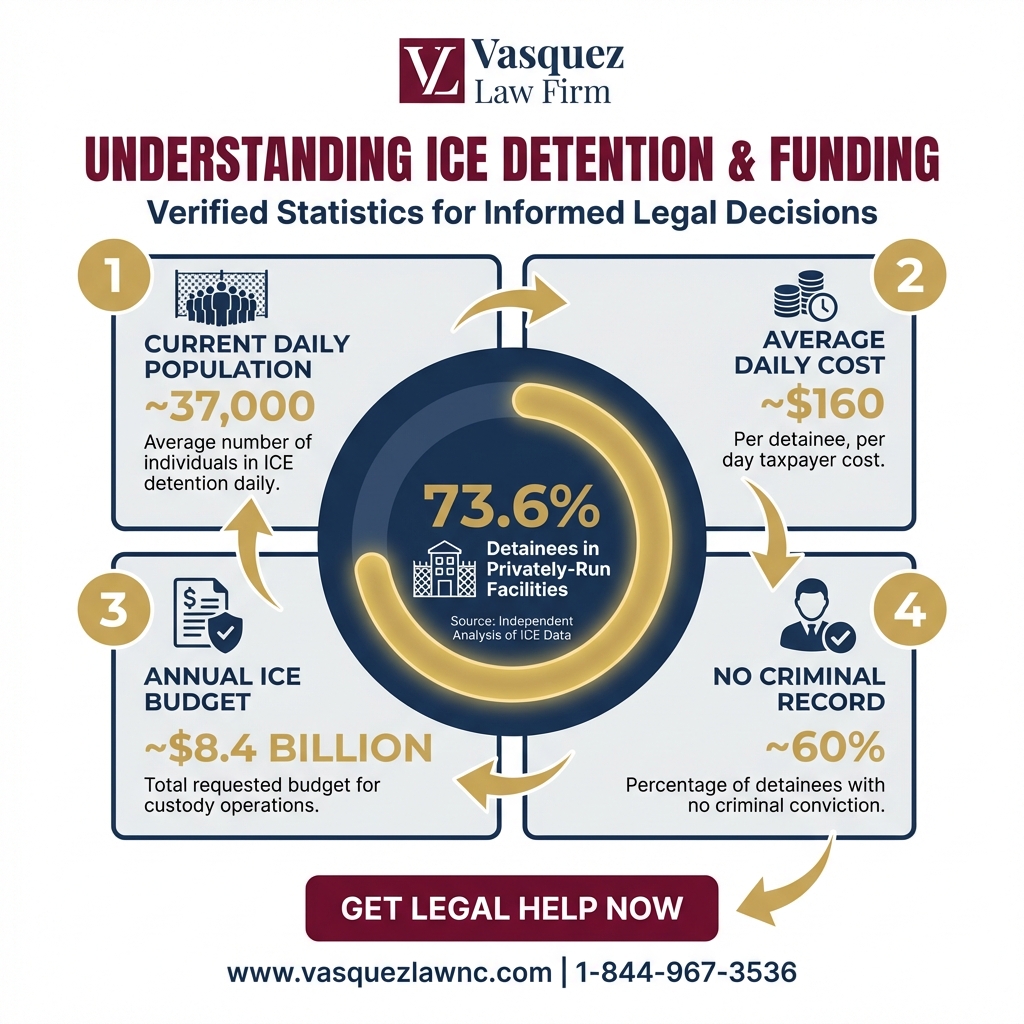 VL Vasquez Law Firm

UNDERSTANDING ICE DETENTION & FUNDING

Verified Statistics for Informed Legal Decisions

1

CURRENT DAILY POPULATION

~37,000

Average number of individuals in ICE detention daily.

2

AVERAGE DAILY COST

~$160

Per detainee, per day taxpayer cost.

73.6%

Detainees in Privately-Run Facilities

Source: Independent Analysis of ICE Data

3

ANNUAL ICE BUDGET

~$8.4 BILLION

Total requested budget for custody operations.

4

NO CRIMINAL RECORD

~60%

Percentage of detainees with no criminal conviction.

GET LEGAL HELP NOW

www.vasquezlawnc.com | 1-844-967-3536