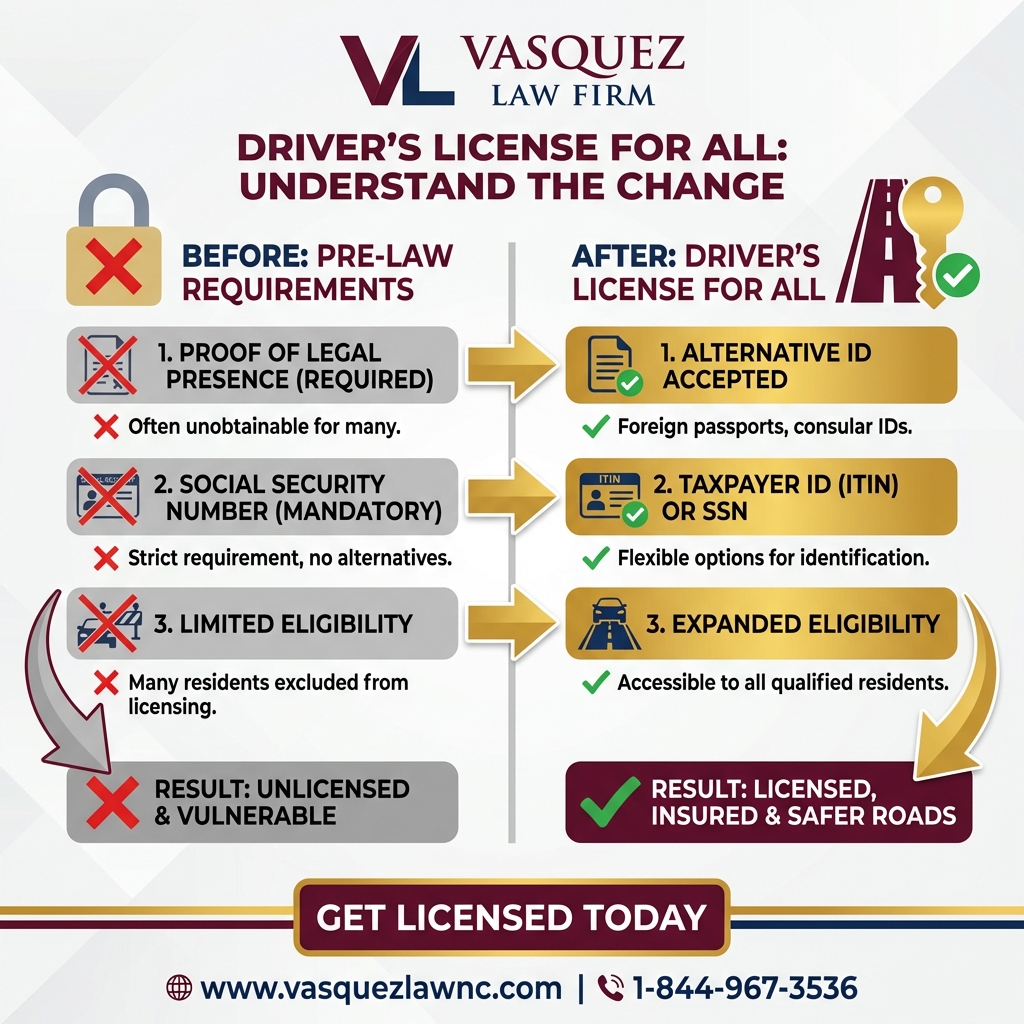 VL VASQUEZ LAW FIRM

DRIVER'S LICENSE FOR ALL: UNDERSTAND THE CHANGE

BEFORE: PRE-LAW REQUIREMENTS

1. PROOF OF LEGAL PRESENCE (REQUIRED)

Often unobtainable for many.

2. SOCIAL SECURITY NUMBER (MANDATORY)

Strict requirement, no alternatives.

3. LIMITED ELIGIBILITY

Many residents excluded from licensing.

RESULT: UNLICENSED & VULNERABLE

AFTER: DRIVER'S LICENSE FOR ALL

1. ALTERNATIVE ID ACCEPTED

Foreign passports, consular IDs.

ITIN

2. TAXPAYER ID (ITIN) OR SSN

Flexible options for identification.

3. EXPANDED ELIGIBILITY

Accessible to all qualified residents.

RESULT: LICENSED, INSURED & SAFER ROADS

GET LICENSED TODAY

www.vasquezlawnc.com | 1-844-967-3536