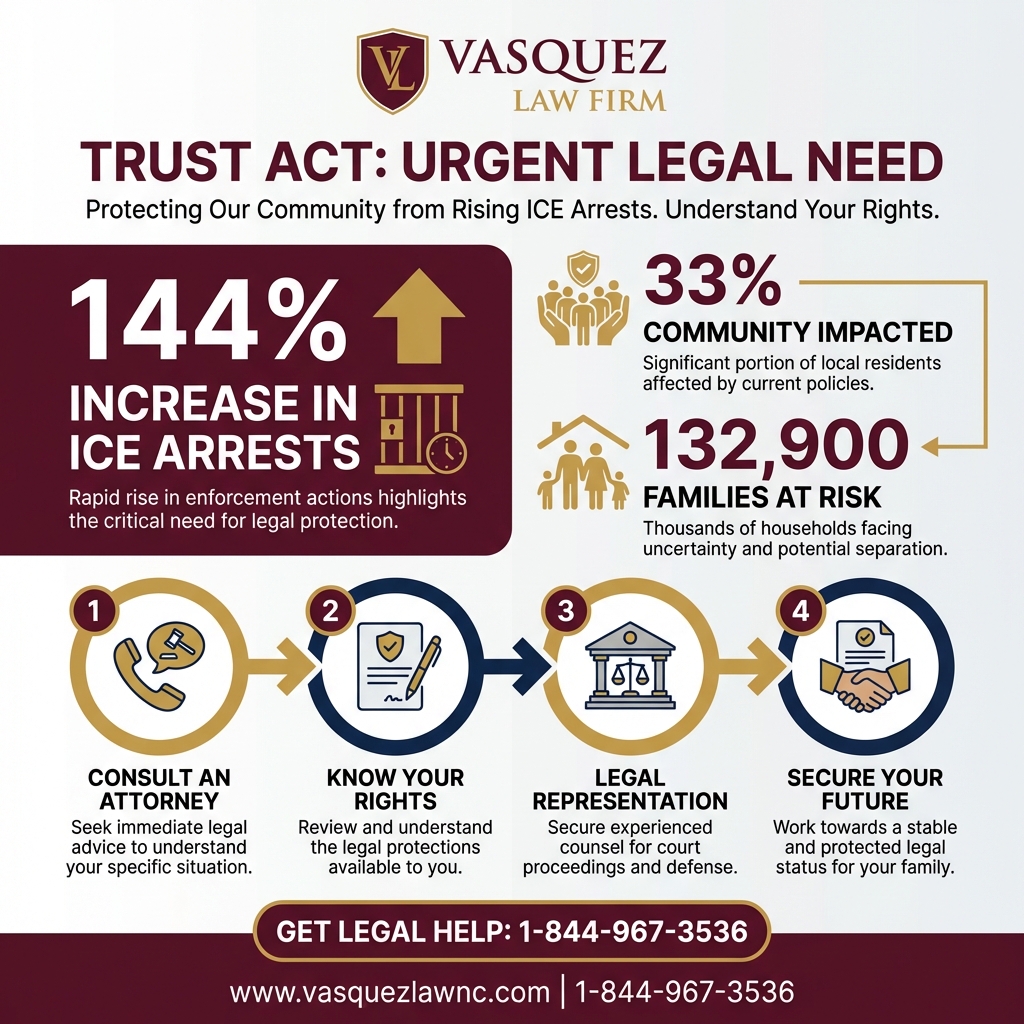 VL VASQUEZ LAW FIRM

TRUST ACT: URGENT LEGAL NEED

Protecting Our Community from Rising ICE Arrests. Understand Your Rights.

144% INCREASE IN ICE ARRESTS

Rapid rise in enforcement actions highlights the critical need for legal protection.

33%
COMMUNITY IMPACTED
Significant portion of local residents affected by current policies.

132,900
FAMILIES AT RISK
Thousands of households facing uncertainty and potential separation.

1
CONSULT AN ATTORNEY
Seek immediate legal advice to understand your specific situation.

2
KNOW YOUR RIGHTS
Review and understand the legal protections available to you.

3
LEGAL REPRESENTATION
Secure experienced counsel for court proceedings and defense.

4
SECURE YOUR FUTURE
Work towards a stable and protected legal status for your family.

GET LEGAL HELP: 1-844-967-3536

www.vasquezlawnc.com | 1-844-967-3536