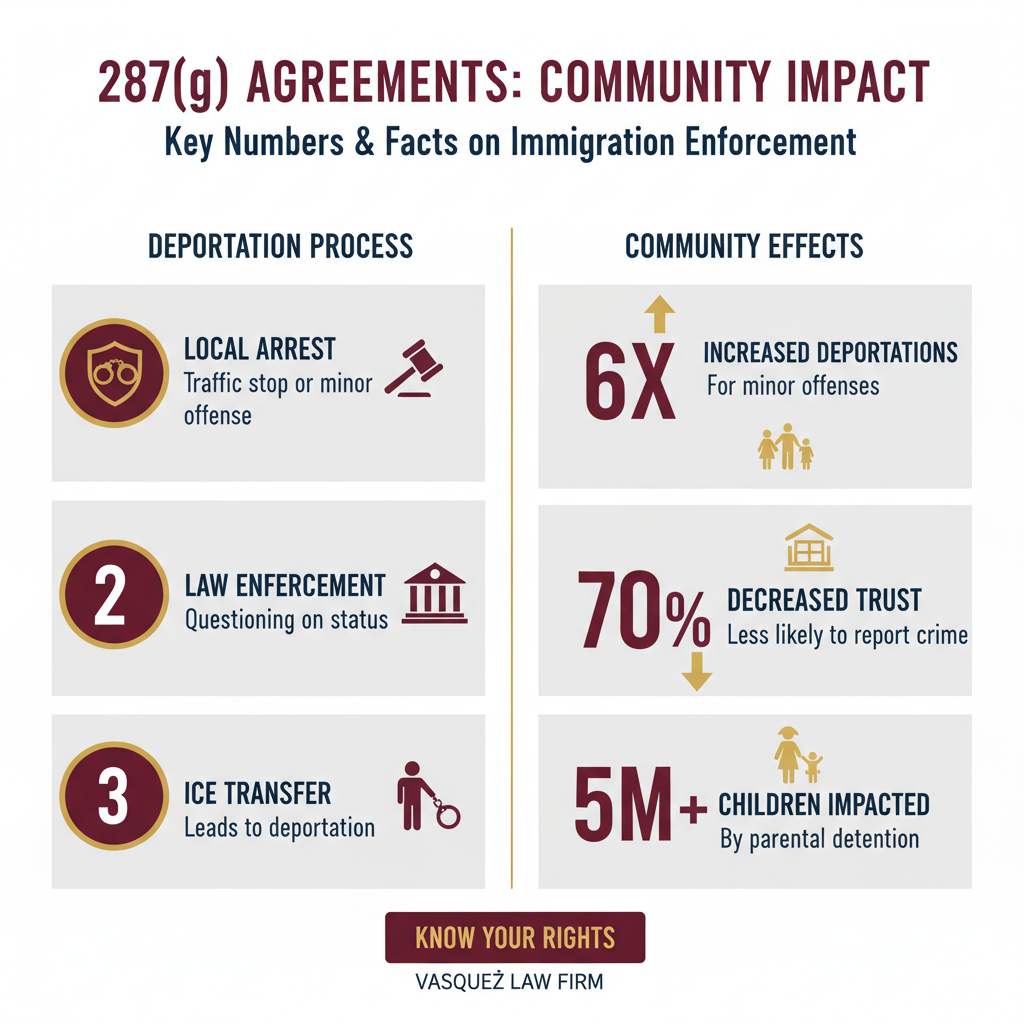 287(g) AGREEMENTS: COMMUNITY IMPACT
Key Numbers & Facts on Immigration Enforcement

DEPORTATION PROCESS

LOCAL ARREST
Traffic stop or minor offense

2
LAW ENFERCEMENT
Questioning on status

3
ICE TRANSFER
Leads to deportation

COMMUNITY EFFECTS

6X
INCREASED DEPORTATIONS
For minor offenses

70%
DECREASED TRUST
Less likely to report crime

5M+
CHILDREN IMPACTED
By parental detention

KNOW YOUR RIGHTS

VASQUEŻ LAW FIRM