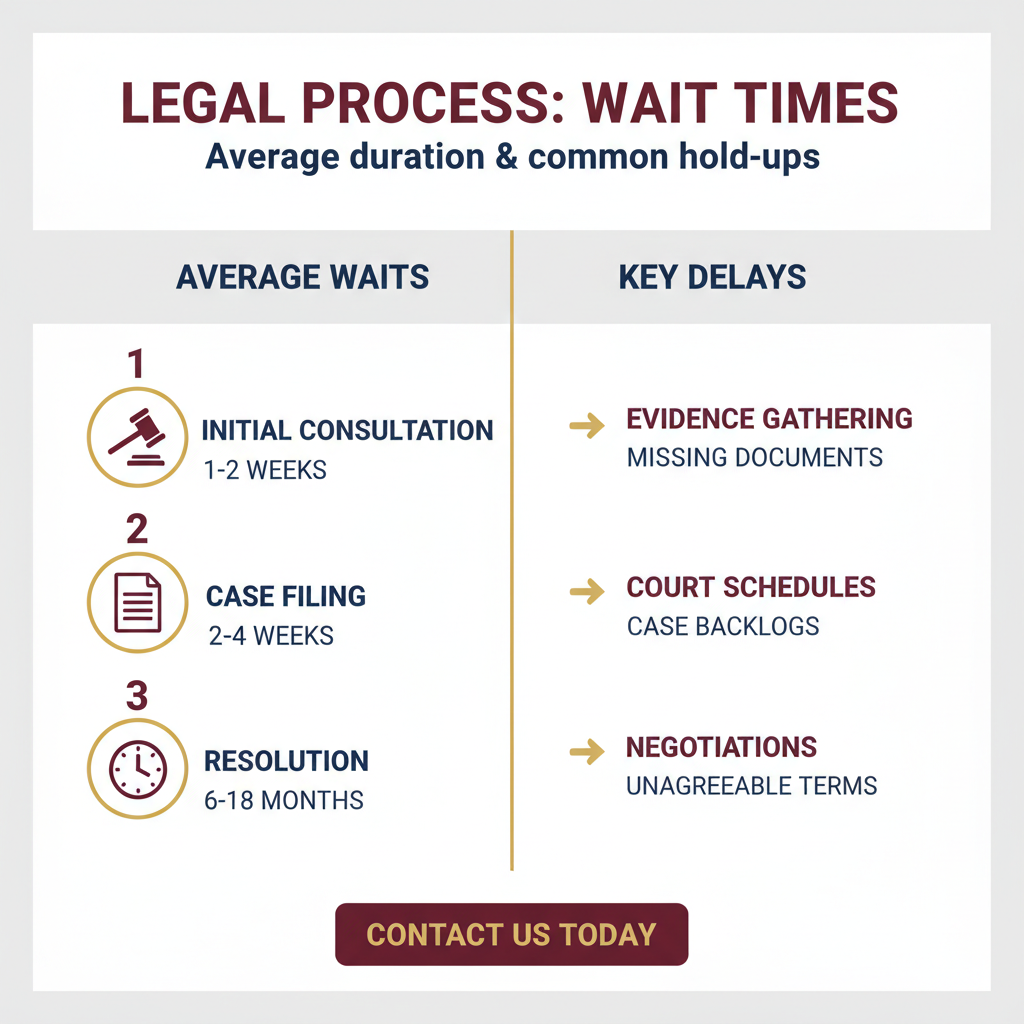 LEGAL PROCESS: WAIT TIMES
Average duration & common hold-ups

AVERAGE WAITS

1
INITIAL CONSULTATION
1-2 WEEKS

2
CASE FILING
2-4 WEEKS

3
RESOLUTION
6-18 MONTHS

KEY DELAYS

EVIDENCE GATHERING
MISSING DOCUMENTS

COURT SCHEDULES
CASE BACKLOGS

NEGOTIATIONS
UNAGREEABLE TERMS

CONTACT US TODAY