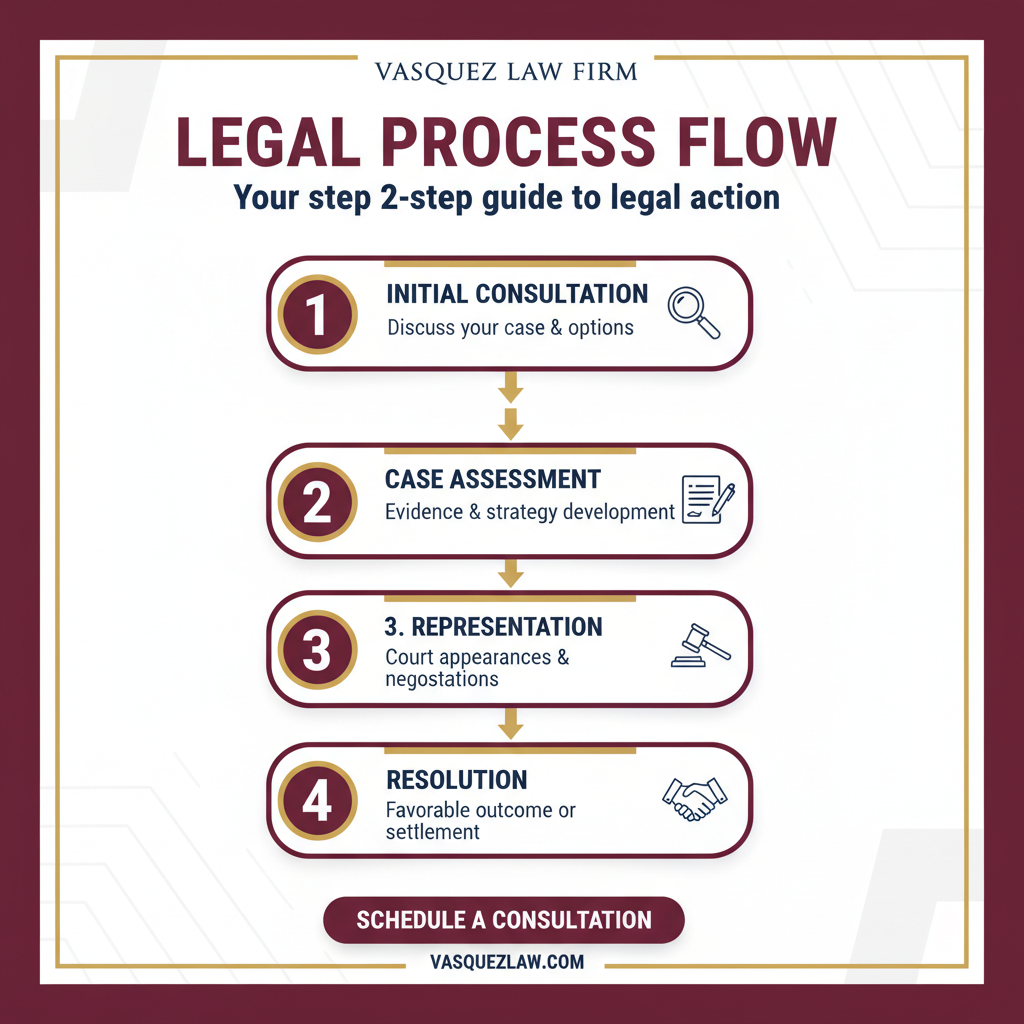 VASQUEZ LAW FIRM

LEGAL PROCESS FLOW

Your step 2-step guide to legal action

1

INITIAL CONSULTATION

Discuss your case & options

2

CASE ASSESSMENT

Evidence & strategy development

3

3. REPRESENTATION

Court appearances & negostations

4

RESOLUTION

Favorable outcome or settlement

SCHEDULE A CONSULTATION

VASQUEZLAW.COM