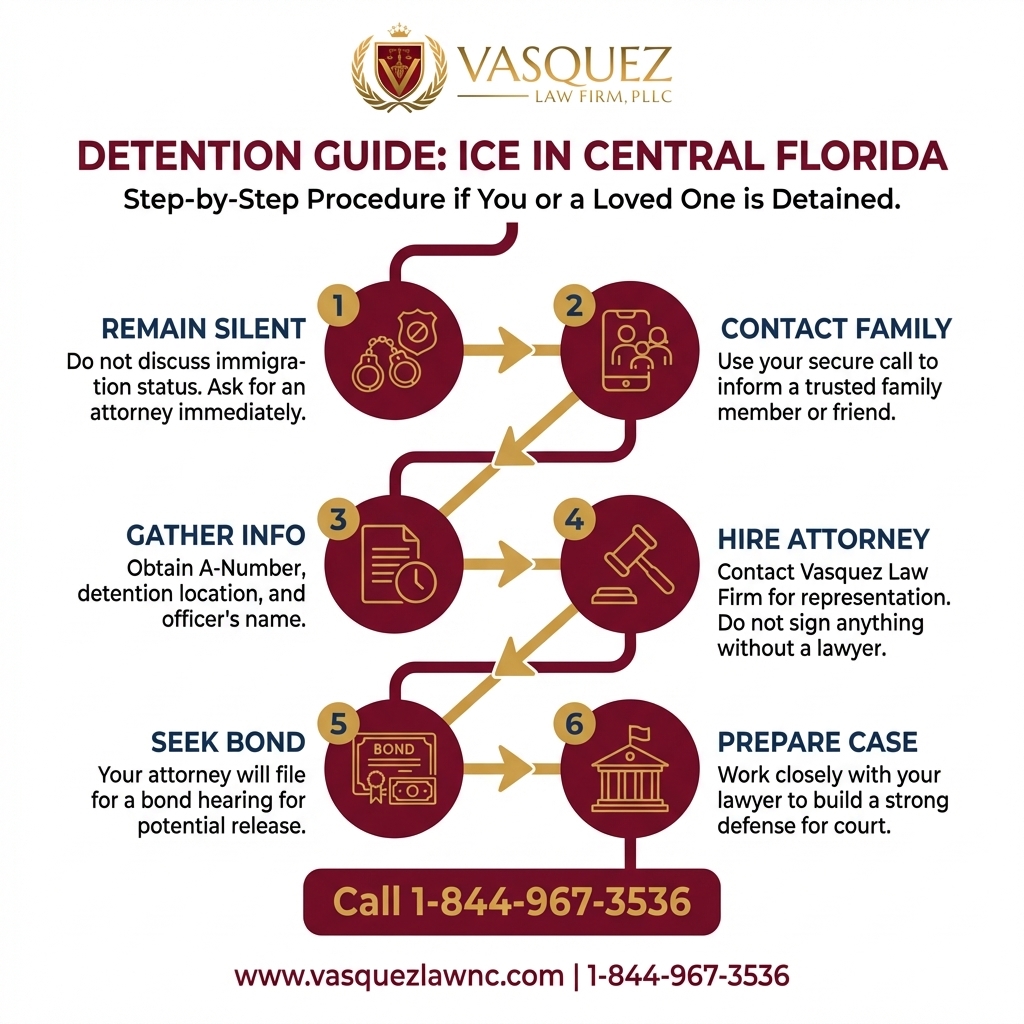 VASQUEZ
LAW FIRM, PLLC

DETENTION GUIDE: ICE IN CENTRAL FLORIDA
Step-by-Step Procedure if You or a Loved One is Detained.

1
REMAIN SILENT
Do not discuss immigration status. Ask for an attorney immediately.

2
CONTACT FAMILY
Use your secure call to inform a trusted family member or friend.

3
GATHER INFO
Obtain A-Number, detention location, and officer's name.

4
HIRE ATTORNEY
Contact Vasquez Law Firm for representation. Do not sign anything without a lawyer.

5
BOND
SEEK BOND
Your attorney will file for a bond hearing for potential release.

6
PREPARE CASE
Work closely with your lawyer to build a strong defense for court.

Call 1-844-967-3536

www.vasquezlawnc.com | 1-844-967-3536