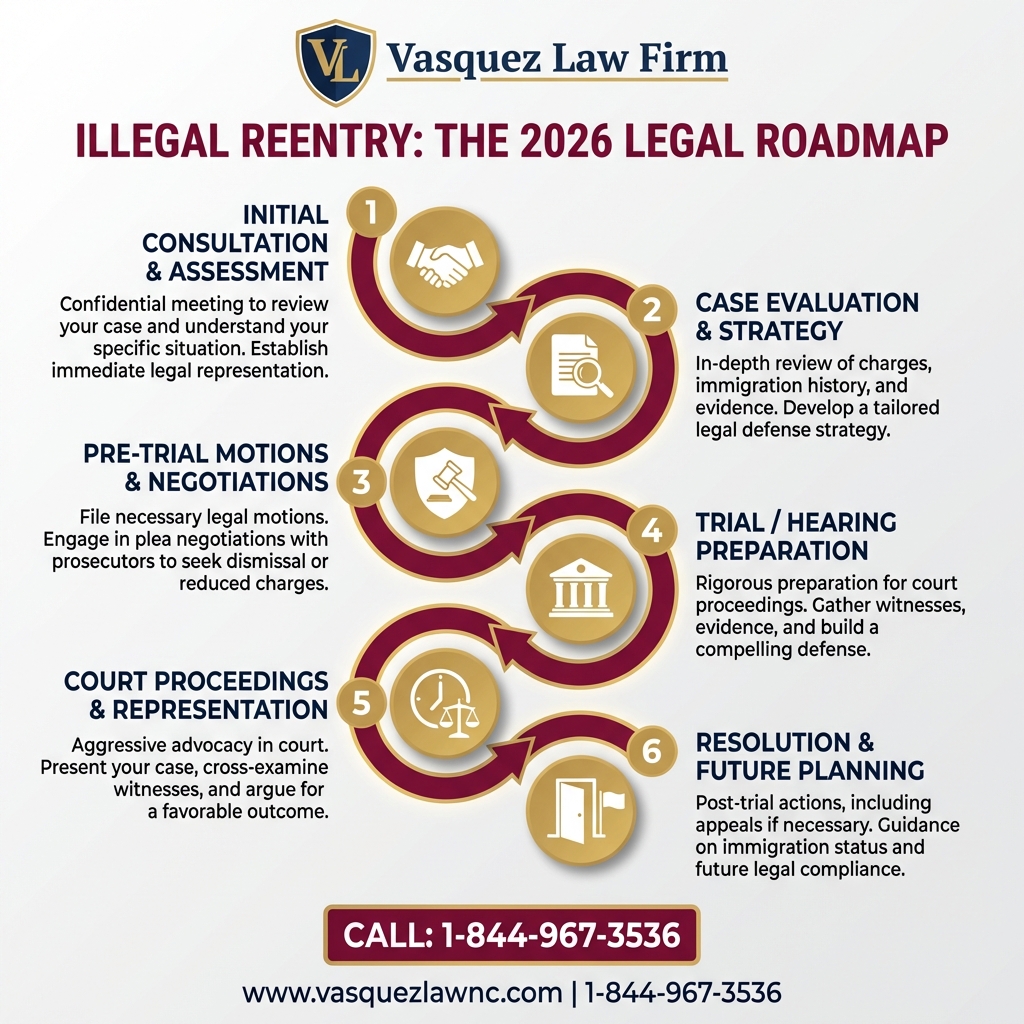 VL Vasquez Law Firm

ILLEGAL REENTRY: THE 2026 LEGAL ROADMAP

1
INITIAL CONSULTATION & ASSESSMENT
Confidential meeting to review your case and understand your specific situation. Establish immediate legal representation.

2
CASE EVALUATION & STRATEGY
In-depth review of charges, immigration history, and evidence. Develop a tailored legal defense strategy.

3
PRE-TRIAL MOTIONS & NEGOTIATIONS
File necessary legal motions. Engage in plea negotiations with prosecutors to seek dismissal or reduced charges.

4
TRIAL / HEARING PREPARATION
Rigorous preparation for court proceedings. Gather witnesses, evidence, and build a compelling defense.

5
COURT PROCEEDINGS & REPRESENTATION
Aggressive advocacy in court. Present your case, cross-examine witnesses, and argue for a favorable outcome.

6
RESOLUTION & FUTURE PLANNING
Post-trial actions, including appeals if necessary. Guidance on immigration status and future legal compliance.

CALL: 1-844-967-3536

www.vasquezlawnc.com | 1-844-967-3536