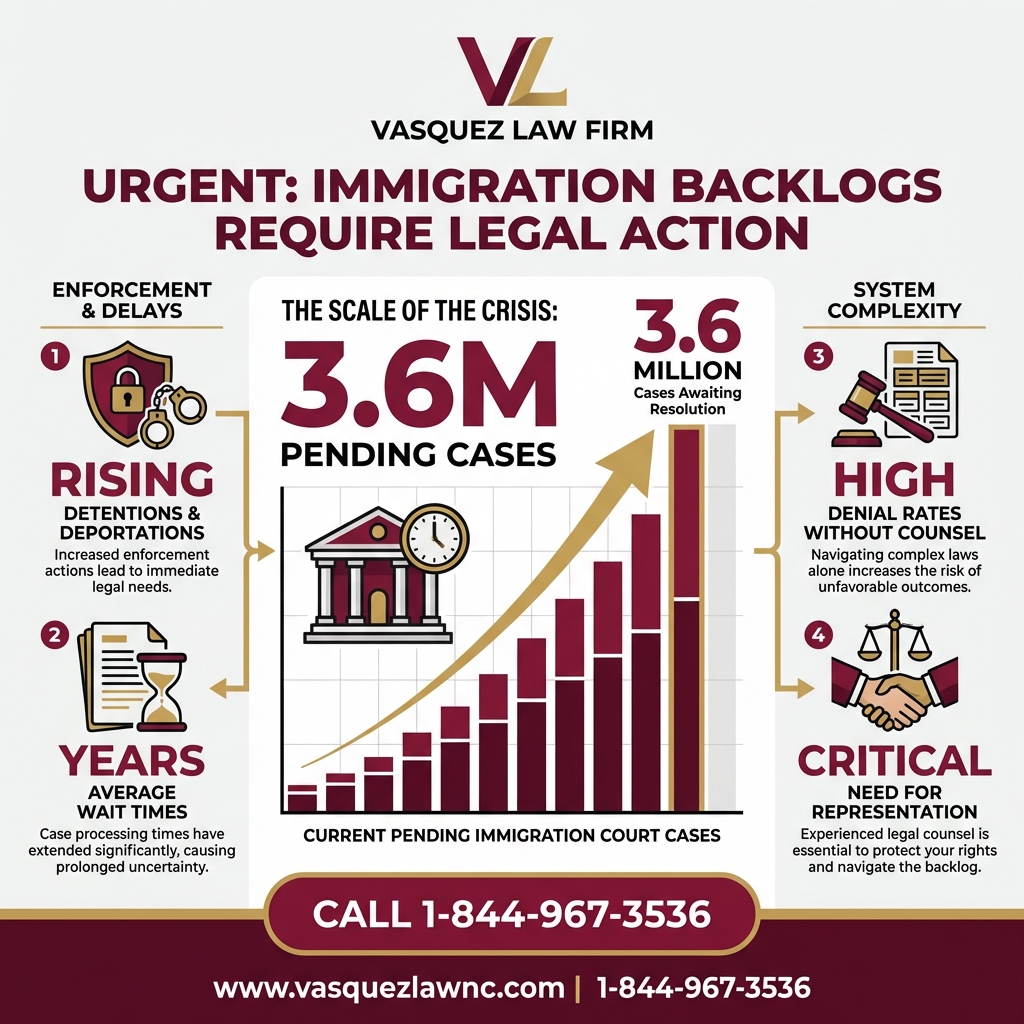 VL

VASQUEZ LAW FIRM

URGENT: IMMIGRATION BACKLOGS REQUIRE LEGAL ACTION

ENFORCEMENT & DELAYS

1

RISING
DETENTIONS & DEPORTATIONS
Increased enforcement actions lead to immediate legal needs.

2

YEARS
AVERAGE WAIT TIMES
Case processing times have extended significantly, causing prolonged uncertainty.

THE SCALE OF THE CRISIS:
3.6M
PENDING CASES

3.6
MILLION
Cases Awaiting Resolution

CURRENT PENDING IMMIGRATION COURT CASES

SYSTEM COMPLEXITY

3

HIGH
DENIAL RATES WITHOUT COUNSEL
Navigating complex laws alone increases the risk of unfavorable outcomes.

4

CRITICAL
NEED FOR REPRESENTATION
Experienced legal counsel is essential to protect your rights and navigate the backlog.

CALL 1-844-967-3536

www.vasquezlawnc.com | 1-844-967-3536