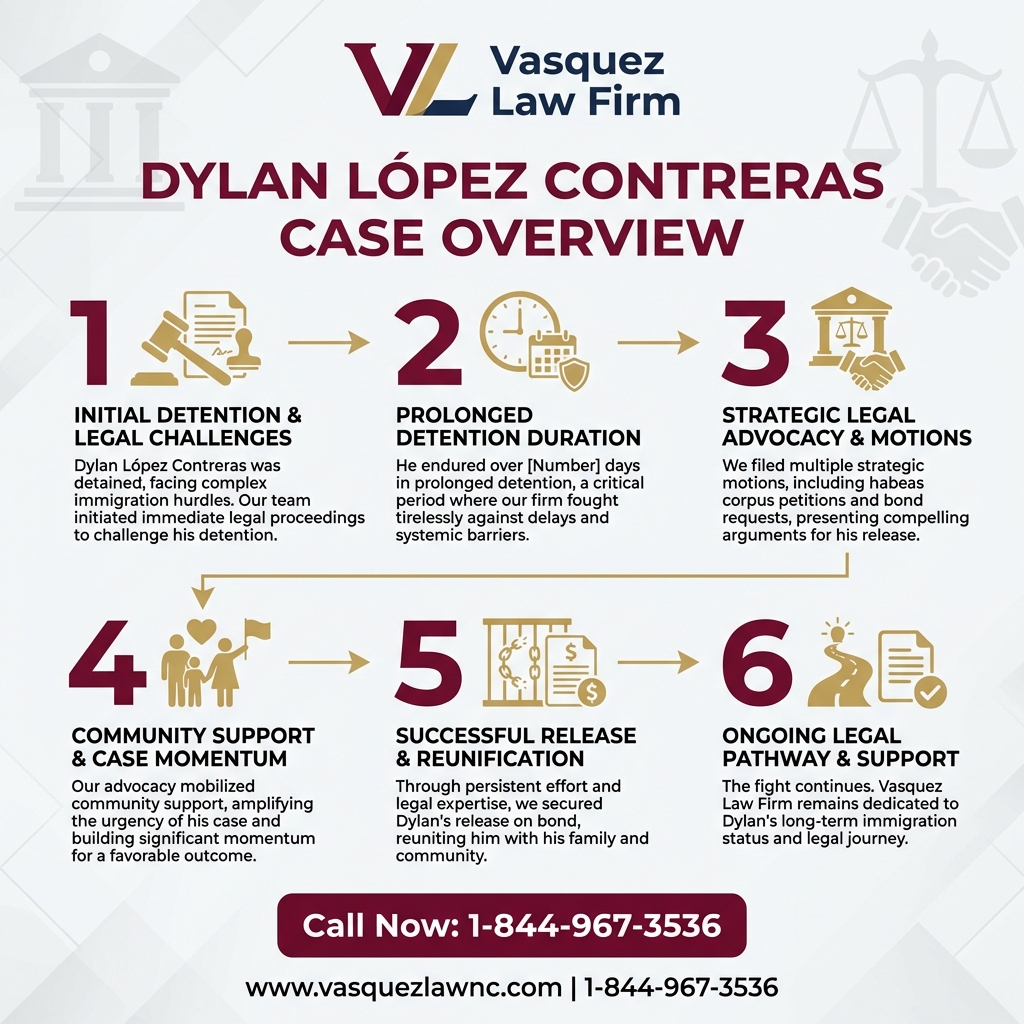 VL Vasquez Law Firm

DYLAN LÓPEZ CONTRERAS CASE OVERVIEW

1

INITIAL DETENTION & LEGAL CHALLENGES

Dylan López Contreras was detained, facing complex immigration hurdles. Our team initiated immediate legal proceedings to challenge his detention.

2

PROLONGED DETENTION DURATION

He endured over [Number] days in prolonged detention, a critical period where our firm fought tirelessly against delays and systemic barriers.

3

STRATEGIC LEGAL ADVOCACY & MOTIONS

We filed multiple strategic motions, including habeas corpus petitions and bond requests, presenting compelling arguments for his release.

4

COMMUNITY SUPPORT & CASE MOMENTUM

Our advocacy mobilized community support, amplifying the urgency of his case and building significant momentum for a favorable outcome.

5

SUCCESSFUL RELEASE & REUNIFICATION

Through persistent effort and legal expertise, we secured Dylan's release on bond, reuniting him with his family and community.

6

ONGOING LEGAL PATHWAY & SUPPORT

The fight continues. Vasquez Law Firm remains dedicated to Dylan's long-term immigration status and legal journey.

Call Now: 1-844-967-3536

www.vasquezlawnc.com | 1-844-967-3536