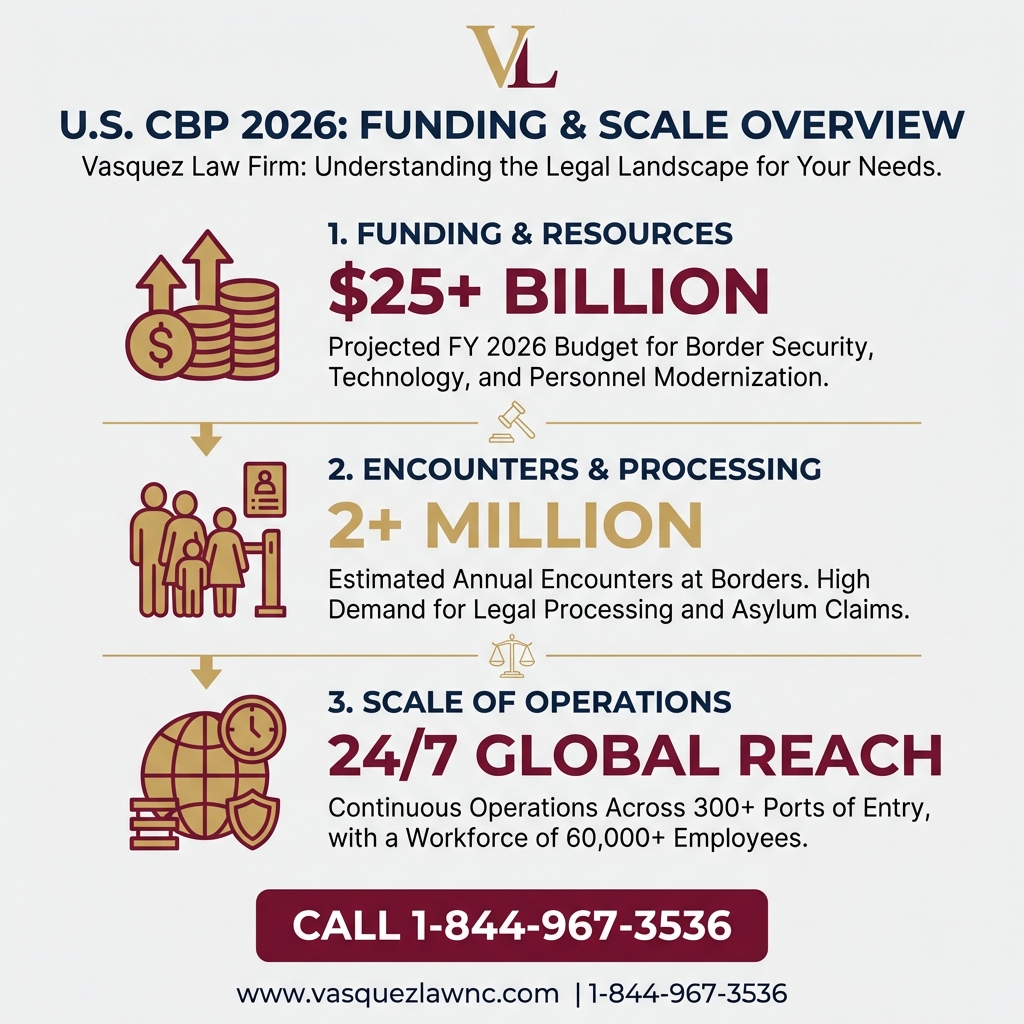 VL

U.S. CBP 2026: FUNDING & SCALE OVERVIEW

Vasquez Law Firm: Understanding the Legal Landscape for Your Needs.

1. FUNDING & RESOURCES

$25+ BILLION

Projected FY 2026 Budget for Border Security, Technology, and Personnel Modernization.

2. ENCOUNTERS & PROCESSING

2+ MILLION

Estimated Annual Encounters at Borders. High Demand for Legal Processing and Asylum Claims.

3. SCALE OF OPERATIONS

24/7 GLOBAL REACH

Continuous Operations Across 300+ Ports of Entry, with a Workforce of 60,000+ Employees.

CALL 1-844-967-3536

www.vasquezlawnc.com | 1-844-967-3536