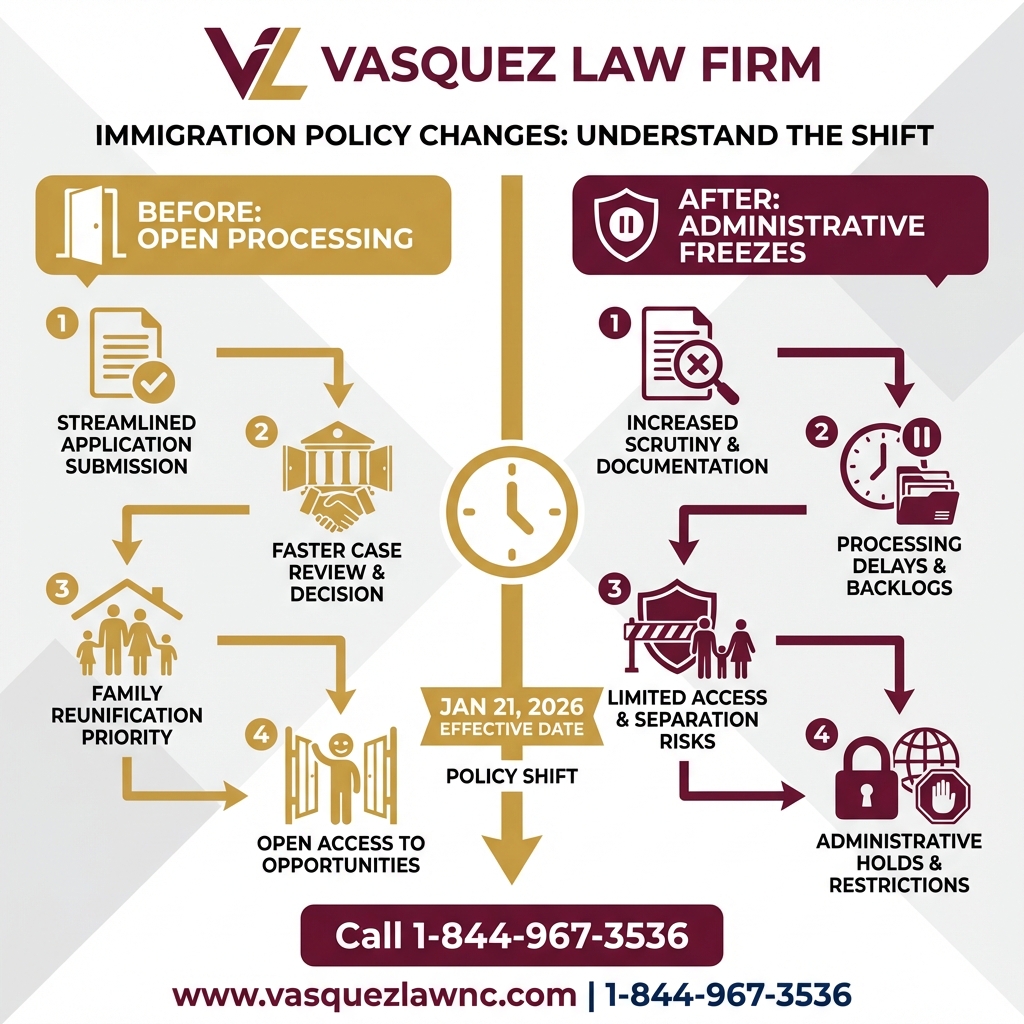 VL VASQUEZ LAW FIRM

IMMIGRATION POLICY CHANGES: UNDERSTAND THE SHIFT

BEFORE: OPEN PROCESSING

1 STREAMLINED APPLICATION SUBMISSION

2 FASTER CASE REVIEW & DECISION

3 FAMILY REUNIFICATION PRIORITY

4 OPEN ACCESS TO OPPORTUNITIES

JAN 21, 2026 EFFECTIVE DATE

POLICY SHIFT

AFTER: ADMINISTRATIVE FREEZES

1 INCREASED SCRUTINY & DOCUMENTATION

2 PROCESSING DELAYS & BACKLOGS

3 LIMITED ACCESS & SEPARATION RISKS

4 ADMINISTRATIVE HOLDS & RESTRICTIONS

Call 1-844-967-3536

www.vasquezlawnc.com | 1-844-967-3536