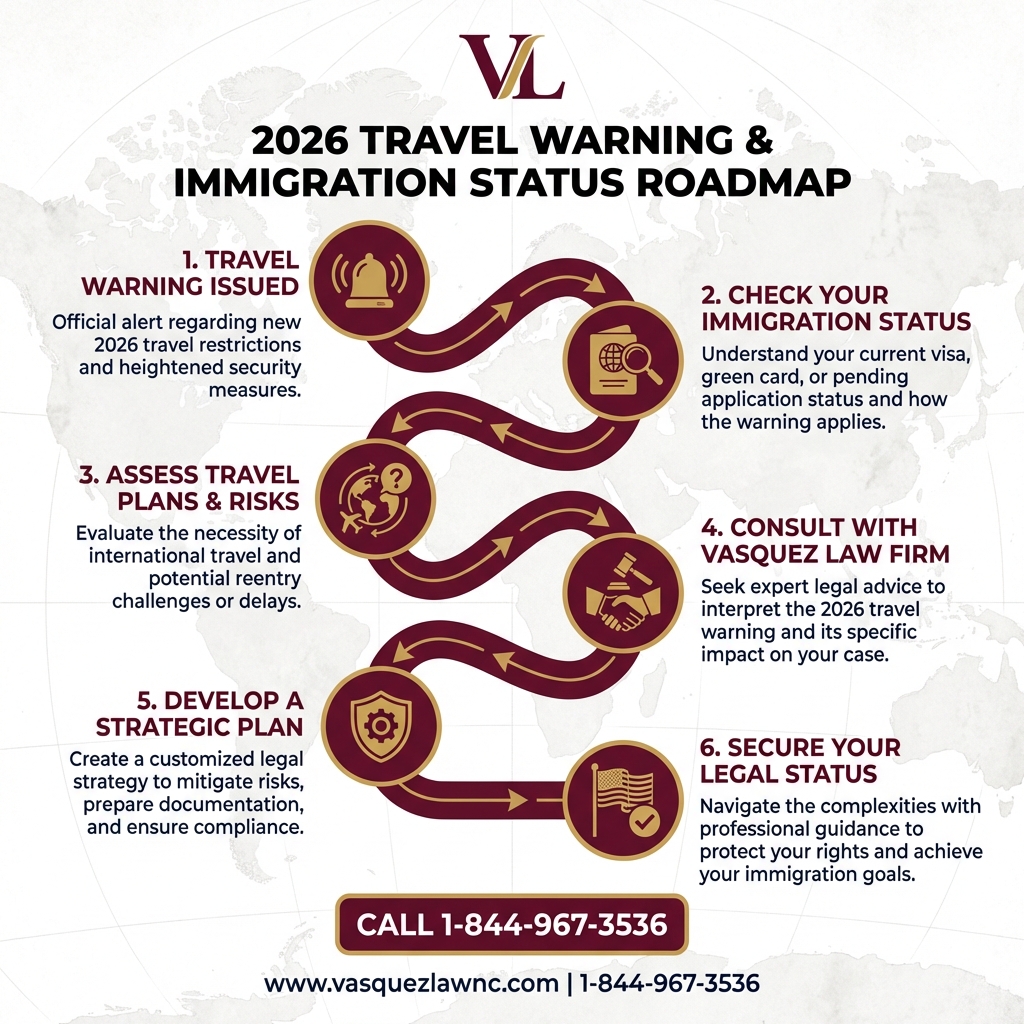 VL

2026 TRAVEL WARNING & IMMIGRATION STATUS ROADMAP

1. TRAVEL WARNING ISSUED

Official alert regarding new 2026 travel restrictions and heightened security measures.

2. CHECK YOUR IMMIGRATION STATUS

Understand your current visa, green card, or pending application status and how the warning applies.

3. ASSESS TRAVEL PLANS & RISKS

Evaluate the necessity of international travel and potential reentry challenges or delays.

4. CONSULT WITH VASQUEZ LAW FIRM

Seek expert legal advice to interpret the 2026 travel warning and its specific impact on your case.

5. DEVELOP A STRATEGIC PLAN

Create a customized legal strategy to mitigate risks, prepare documentation, and ensure compliance.

6. SECURE YOUR LEGAL STATUS

Navigate the complexities with professional guidance to protect your rights and achieve your immigration goals.

CALL 1-844-967-3536

www.vasquezlawnc.com | 1-844-967-3536