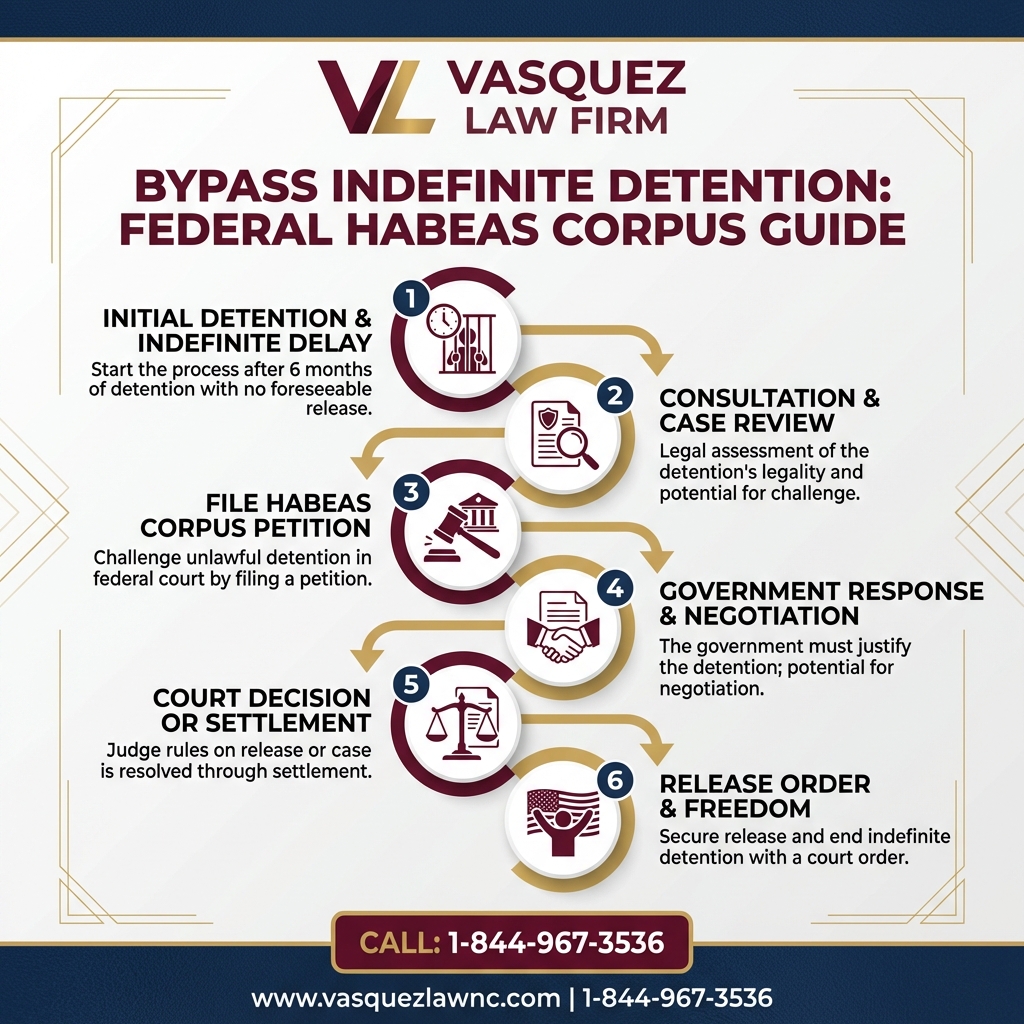 VL VASQUEZ LAW FIRM

BYPASS INDEFINITE DETENTION: FEDERAL HABEAS CORPUS GUIDE

1
INITIAL DETENTION & INDEFINITE DELAY
Start the process after 6 months of detention with no foreseeable release.

2
CONSULTATION & CASE REVIEW
Legal assessment of the detention's legality and potential for challenge.

3
FILE HABEAS CORPUS PETITION
Challenge unlawful detention in federal court by filing a petition.

4
GOVERNMENT RESPONSE & NEGOTIATION
The government must justify the detention; potential for negotiation.

5
COURT DECISION OR SETTLEMENT
Judge rules on release or case is resolved through settlement.

6
RELEASE ORDER & FREEDOM
Secure release and end indefinite detention with a court order.

CALL: 1-844-967-3536

www.vasquezlawnc.com | 1-844-967-3536