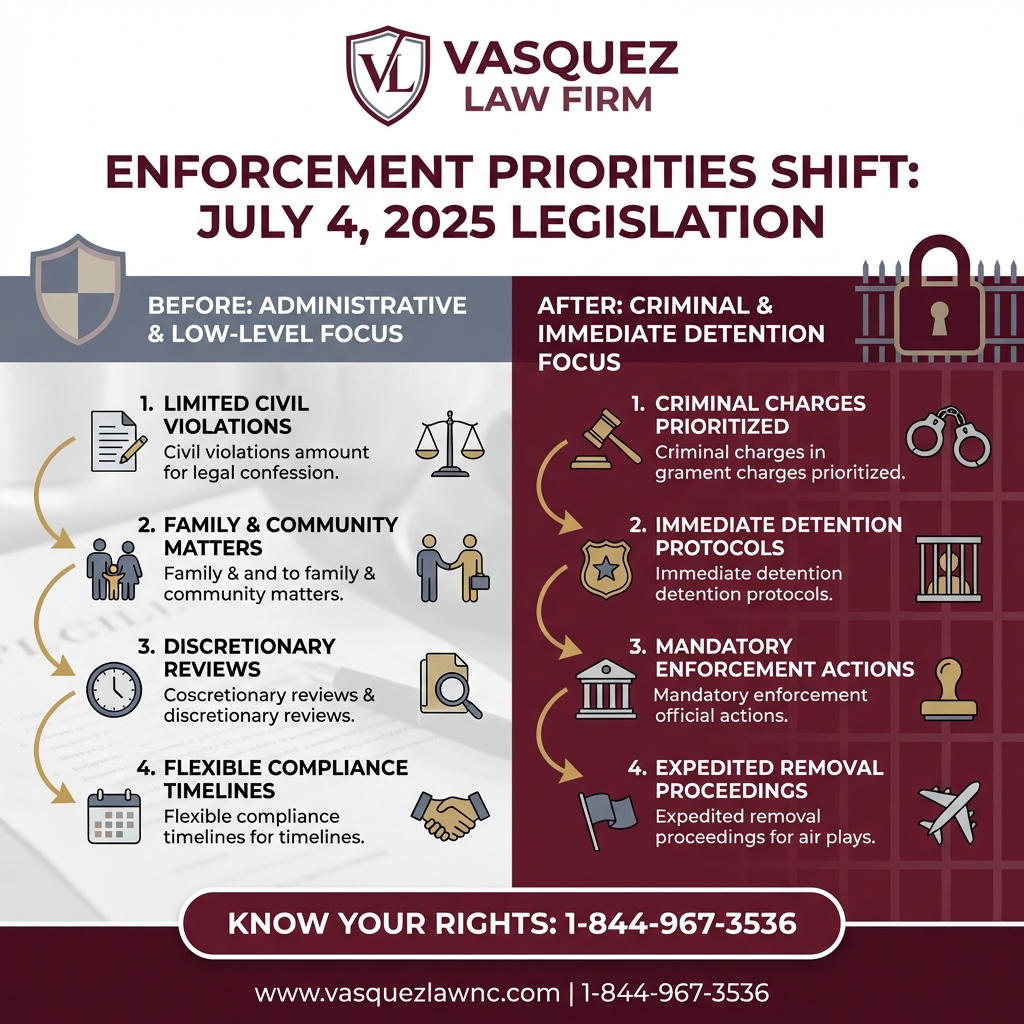 VL VASQUEZ LAW FIRM

ENFORCEMENT PRIORITIES SHIFT: JULY 4, 2025 LEGISLATION

BEFORE: ADMINISTRATIVE & LOW-LEVEL FOCUS

1. LIMITED CIVIL VIOLATIONS
Civil violations amount for legal confession.

2. FAMILY & COMMUNITY MATTERS
Family & and to family & community matters.

3. DISCRETIONARY REVIEWS
Coscretionary reviews & discretionary reviews.

4. FLEXIBLE COMPLIANCE TIMELINES
Flexible compliance timelines for timelines.

AFTER: CRIMINAL & IMMEDIATE DETENTION FOCUS

1. CRIMINAL CHARGES PRIORITIZED
Criminal charges in grament charges prioritized.

2. IMMEDIATE DETENTION PROTOCOLS
Immediate detention detention protocols.

3. MANDATORY ENFORCEMENT ACTIONS
Mandatory enforcement official actions.

4. EXPEDITED REMOVAL PROCEEDINGS
Expedited removal proceedings for air plays.

KNOW YOUR RIGHTS: 1-844-967-3536

www.vasquezlawnc.com | 1-844-967-3536