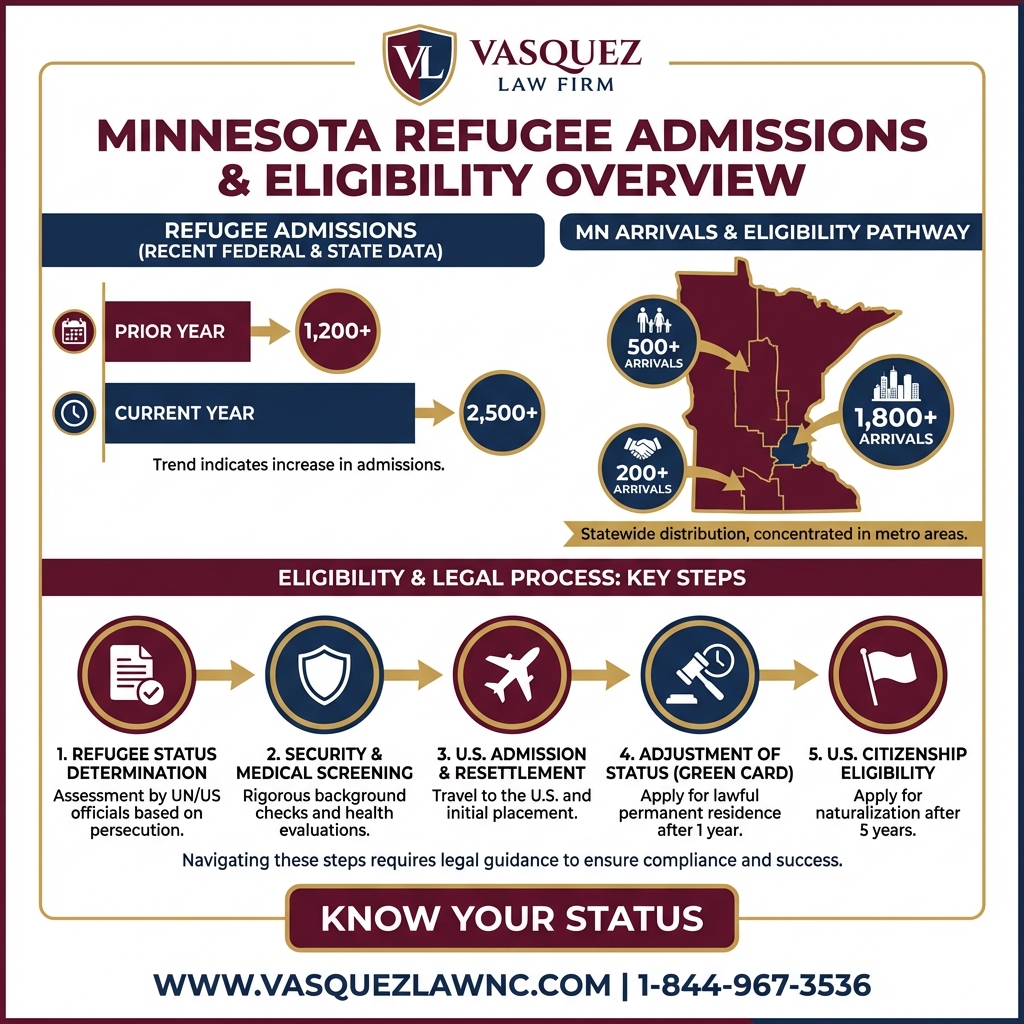 VL VASQUEZ LAW FIRM

MINNESOTA REFUGEE ADMISSIONS & ELIGIBILITY OVERVIEW

REFUGEE ADMISSIONS (RECENT FEDERAL & STATE DATA)

PRIOR YEAR 1,200+

CURRENT YEAR 2,500+

Trend indicates increase in admissions.

MN ARRIVALS & ELIGIBILITY PATHWAY

500+ ARRIVALS

1,800+ ARRIVALS

200+ ARRIVALS

Statewide distribution, concentrated in metro areas.

ELIGIBILITY & LEGAL PROCESS: KEY STEPS

1. REFUGEE STATUS DETERMINATION
Assessment by UN/US officials based on persecution.

2. SECURITY & MEDICAL SCREENING
Rigorous background checks and health evaluations.

3. U.S. ADMISSION & RESETTLEMENT
Travel to the U.S. and initial placement.

4. ADJUSTMENT OF STATUS (GREEN CARD)
Apply for lawful permanent residence after 1 year.

5. U.S. CITIZENSHIP ELIGIBILITY
Apply for naturalization after 5 years.

Navigating these steps requires legal guidance to ensure compliance and success.

KNOW YOUR STATUS

WWW.VASQUEZLAWNC.COM | 1-844-967-3536