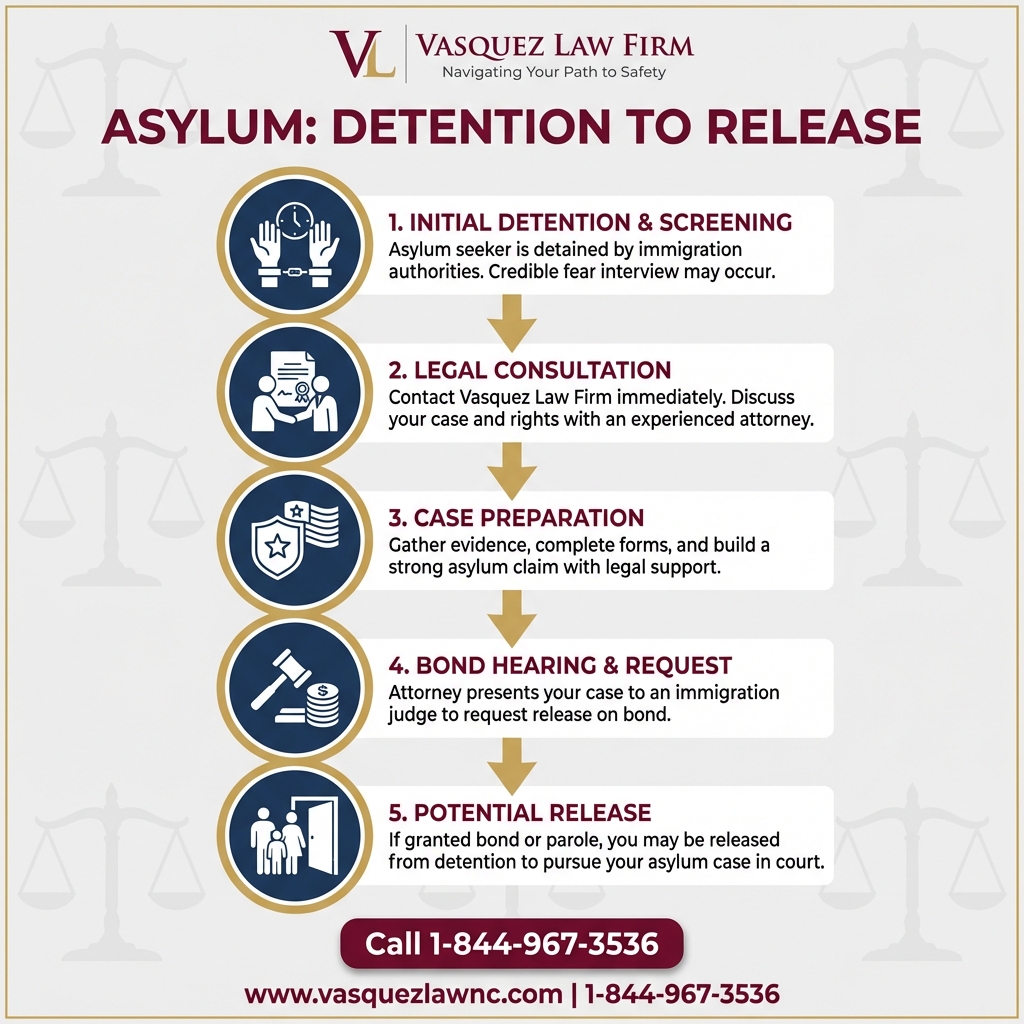 VL | VASQUEZ LAW FIRM
Navigating Your Path to Safety

ASYLUM: DETENTION TO RELEASE

1. INITIAL DETENTION & SCREENING
Asylum seeker is detained by immigration authorities. Credible fear interview may occur.

2. LEGAL CONSULTATION
Contact Vasquez Law Firm immediately. Discuss your case and rights with an experienced attorney.

3. CASE PREPARATION
Gather evidence, complete forms, and build a strong asylum claim with legal support.

4. BOND HEARING & REQUEST
Attorney presents your case to an immigration judge to request release on bond.

5. POTENTIAL RELEASE
If granted bond or parole, you may be released from detention to pursue your asylum case in court.

Call 1-844-967-3536

www.vasquezlawnc.com | 1-844-967-3536