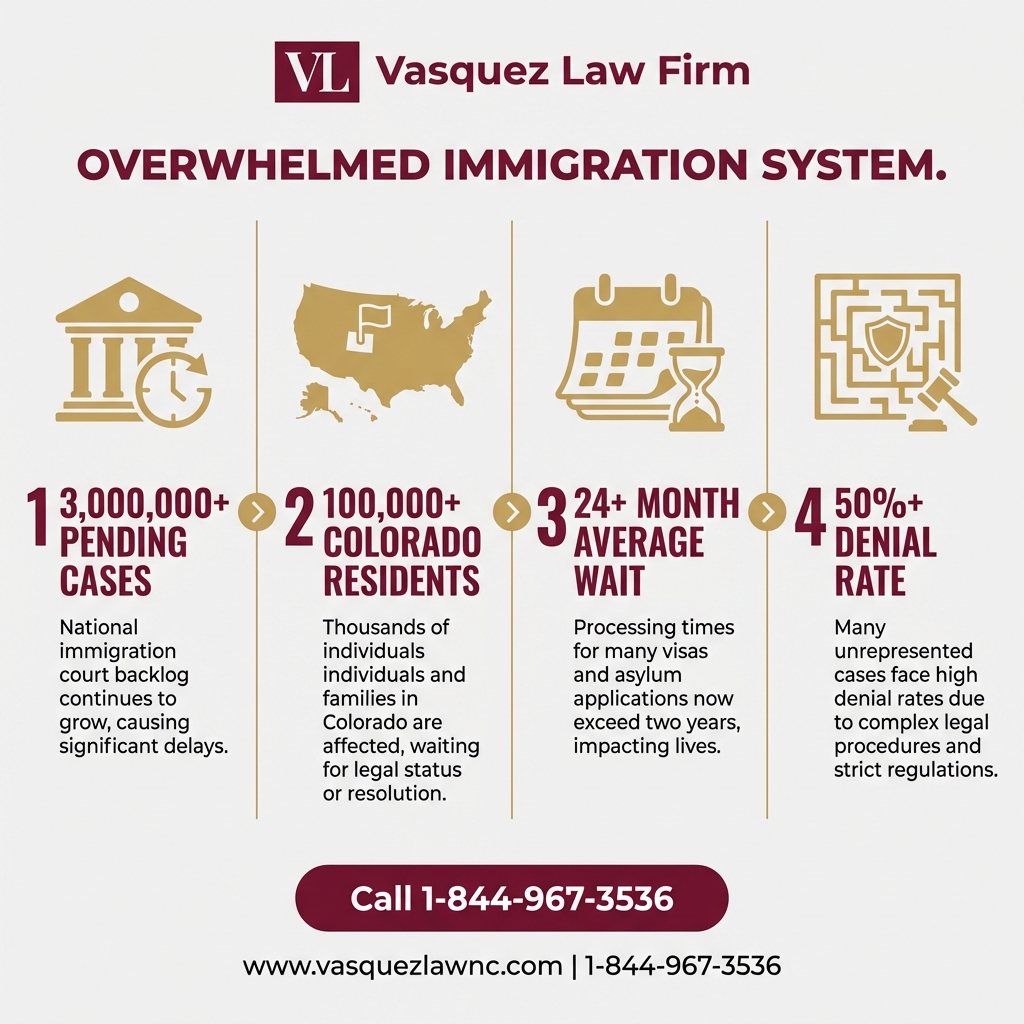 VL Vasquez Law Firm

OVERWHELMED IMMIGRATION SYSTEM.

1 3,000,000+ PENDING CASES

National immigration court backlog continues to grow, causing significant delays.

2 100,000+ COLORADO RESIDENTS

Thousands of individuals individuals and families in Colorado are affected, waiting for legal status or resolution.

3 24+ MONTH AVERAGE WAIT

Processing times for many visas and asylum applications now exceed two years, impacting lives.

4 50%+ DENIAL RATE

Many unrepresented cases face high denial rates due to complex legal procedures and strict regulations.

Call 1-844-967-3536

www.vasquezlawnc.com | 1-844-967-3536