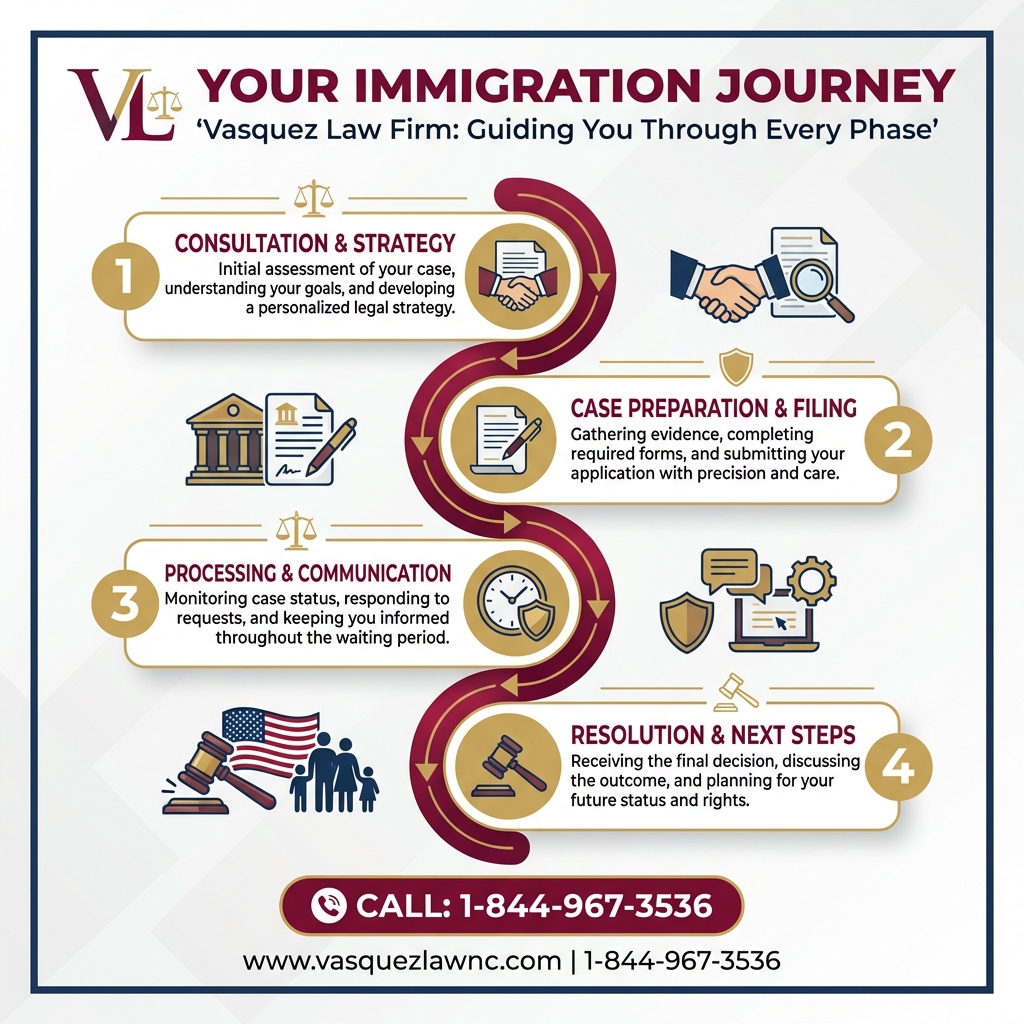 VL

YOUR IMMIGRATION JOURNEY

'Vasquez Law Firm: Guiding You Through Every Phase'

1

CONSULTATION & STRATEGY

Initial assessment of your case, understanding your goals, and developing a personalized legal strategy.

CASE PREPARATION & FILING

Gathering evidence, completing required forms, and submitting your application with precision and care.

2

3

PROCESSING & COMMUNICATION

Monitoring case status, responding to requests, and keeping you informed throughout the waiting period.

RESOLUTION & NEXT STEPS

Receiving the final decision, discussing the outcome, and planning for your future status and rights.

4

CALL: 1-844-967-3536

www.vasquezlawnc.com | 1-844-967-3536