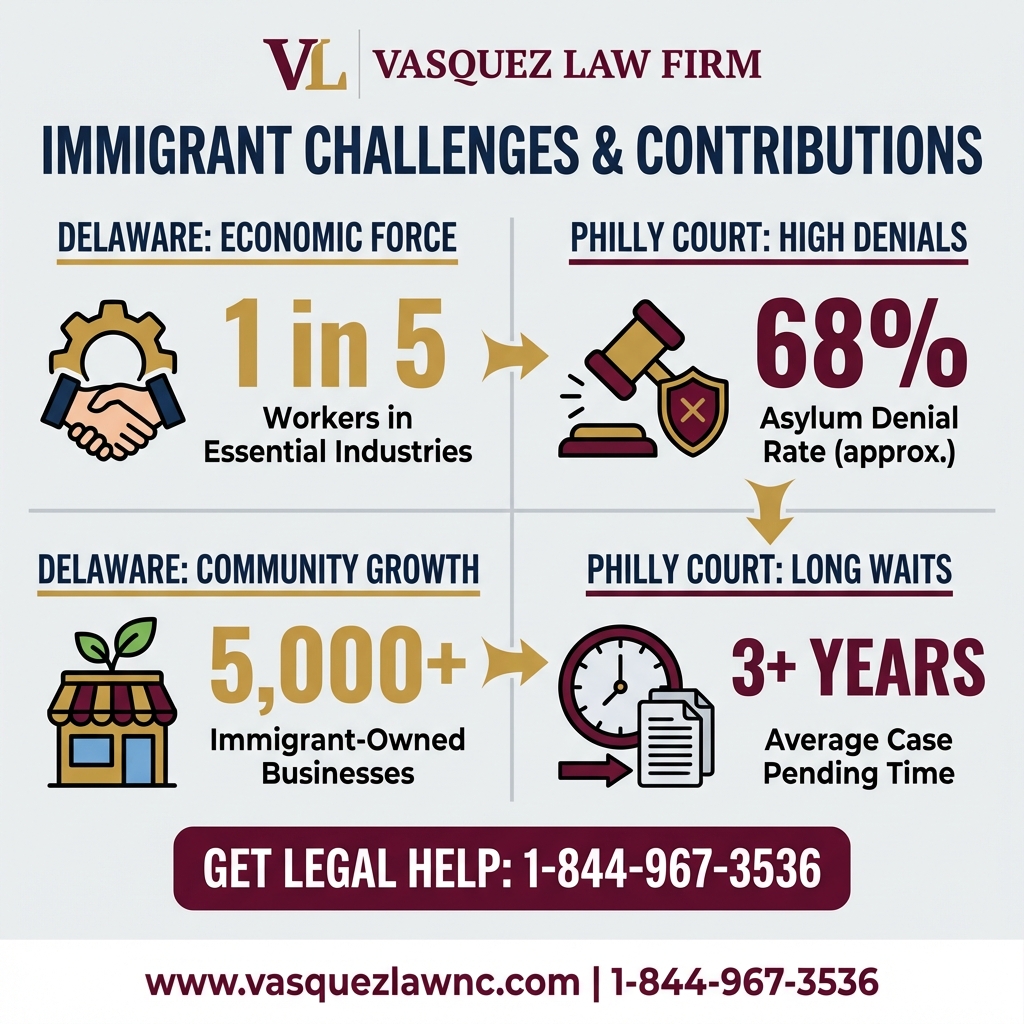 VL | VASQUEZ LAW FIRM

IMMIGRANT CHALLENGES & CONTRIBUTIONS

DELAWARE: ECONOMIC FORCE

1 in 5
Workers in Essential Industries

PHILLY COURT: HIGH DENIALS

68%
Asylum Denial Rate (approx.)

DELAWARE: COMMUNITY GROWTH

5,000+
Immigrant-Owned Businesses

PHILLY COURT: LONG WAITS

3+ YEARS
Average Case Pending Time

GET LEGAL HELP: 1-844-967-3536

www.vasquezlawnc.com | 1-844-967-3536