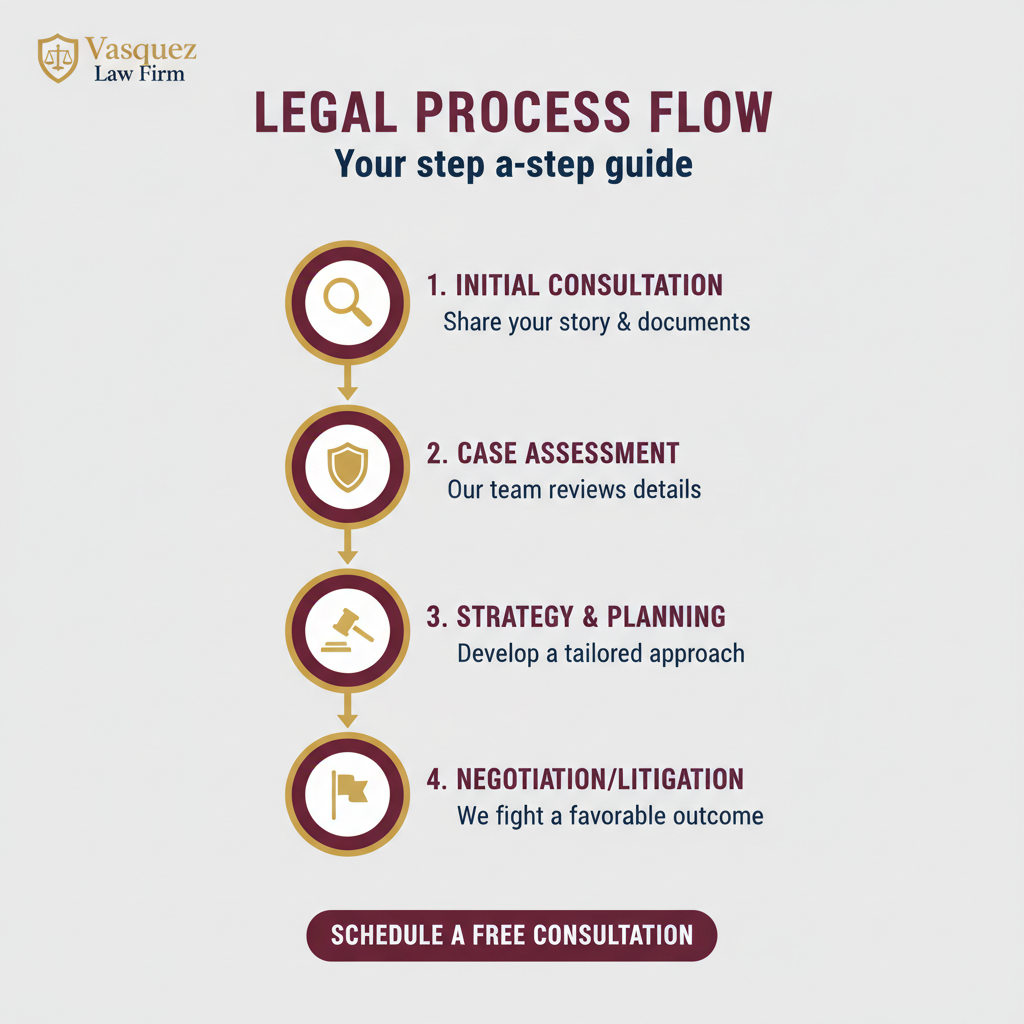 Vasquez
Law Firm

LEGAL PROCESS FLOW
Your step a-step guide

1. INITIAL CONSULTATION
Share your story & documents

2. CASE ASSESSMENT
Our team reviews details

3. STRATEGY & PLANNING
Develop a tailored approach

4. NEGOTIATION/LITIGATION
We fight a favorable outcome

SCHEDULE A FREE CONSULTATION