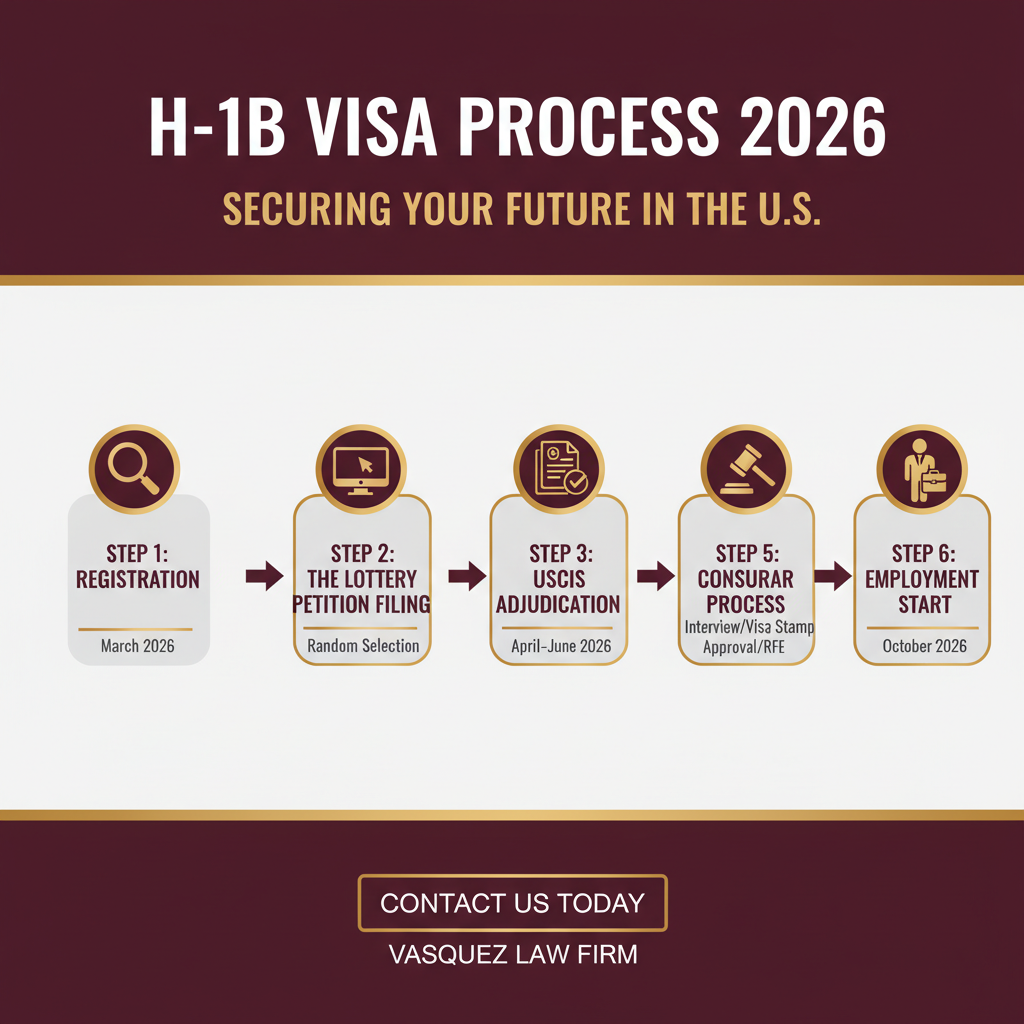 H-1B VISA PROCESS 2026

SECURING YOUR FUTURE IN THE U.S.

STEP 1: REGISTRATION

March 2026

STEP 2: THE LOTTERY PETITION FILING

Random Selection

STEP 3: USCIS ADJUDICATION

April-June 2026

STEP 5: CONSURAR PROCESS

Interview/Visa Stamp Approval/RFE

STEP 6: EMPLOYMENT START

October 2026

CONTACT US TODAY

VASQUEZ LAW FIRM