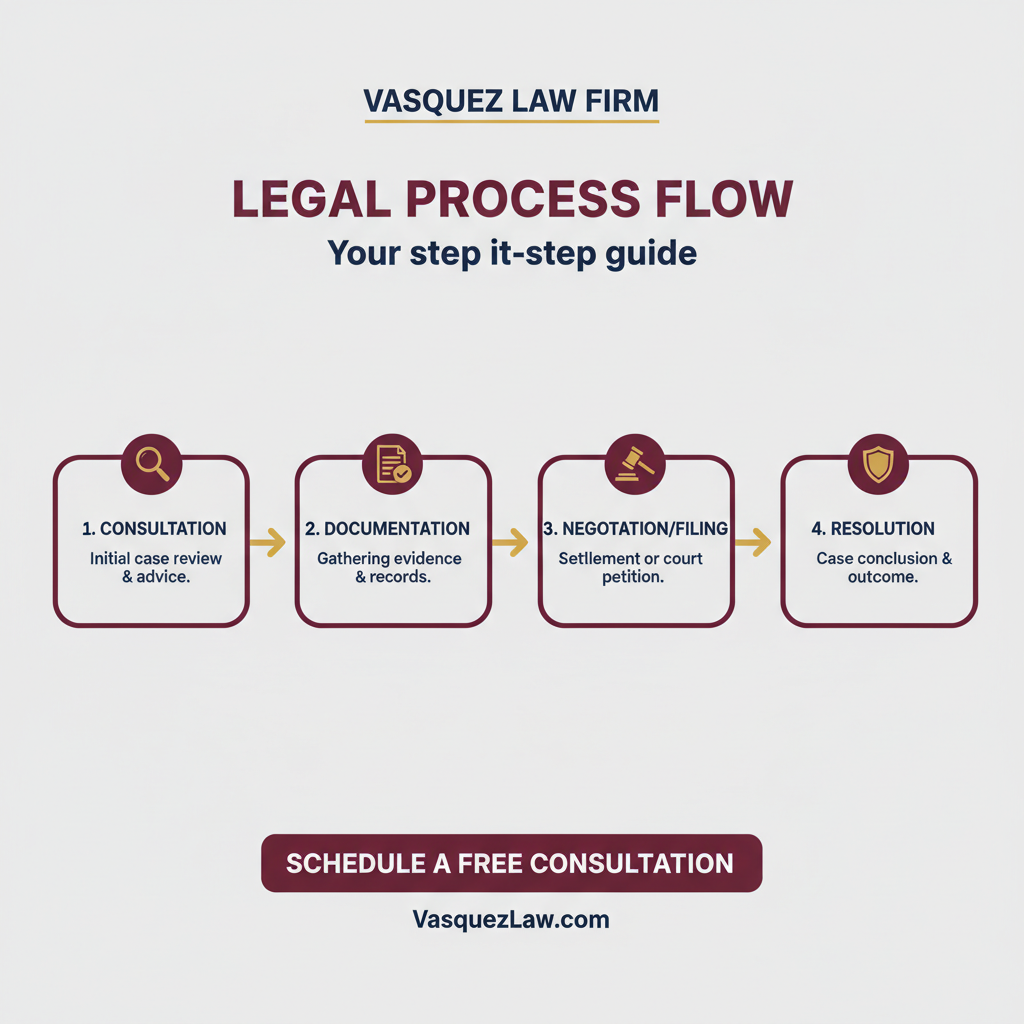 VASQUEZ LAW FIRM

LEGAL PROCESS FLOW

Your step it-step guide

1. CONSULTATION
Initial case review & advice.

2. DOCUMENTATION
Gathering evidence & records.

3. NEGOTATION/FILING
Setllement or court petition.

4. RESOLUTION
Case conclusion & outcome.

SCHEDULE A FREE CONSULTATION

VasquezLaw.com